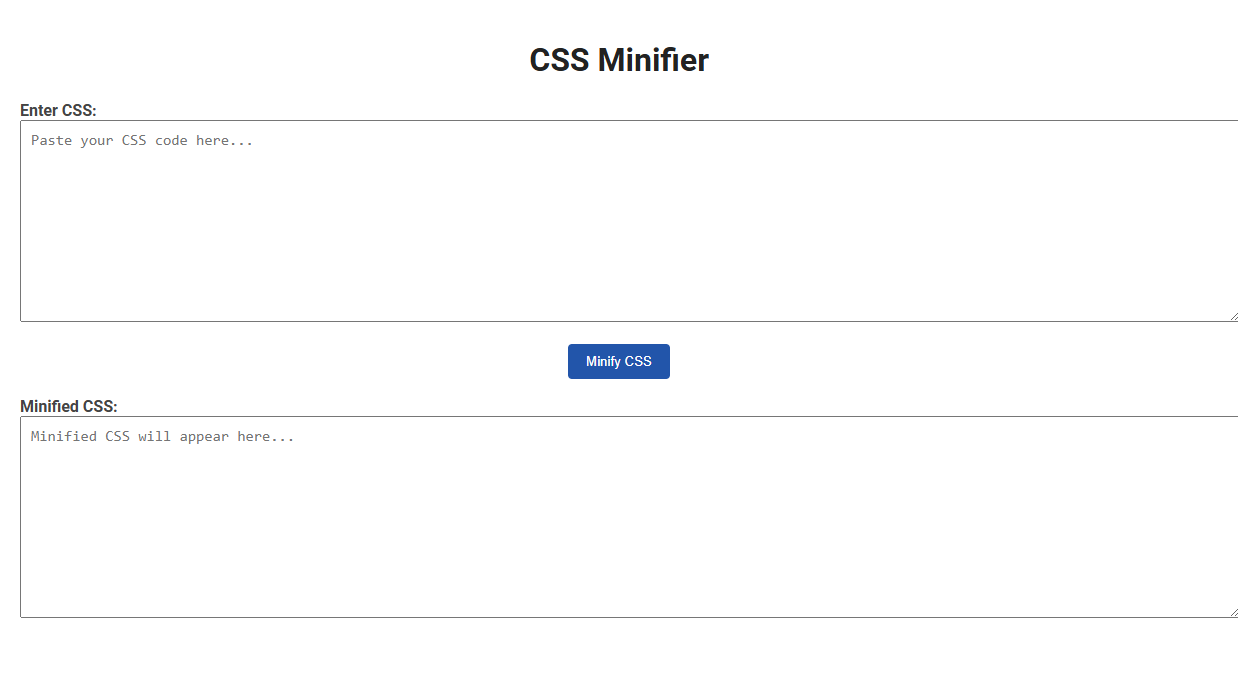 CSS Minifier

Enter CSS:

Paste your CSS code here...

Minify CSS

Minified CSS:

Minified CSS will appear here...