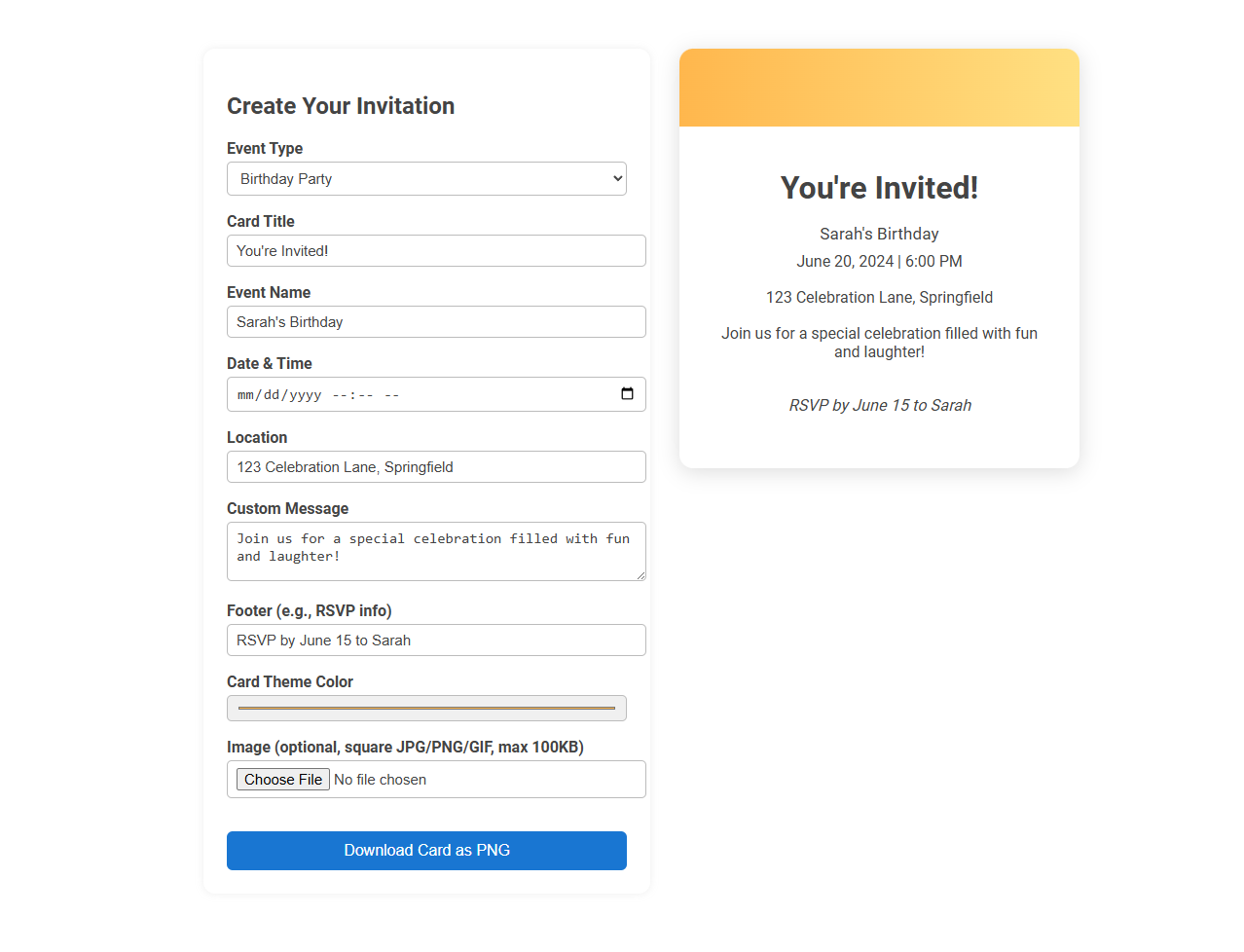 Create Your Invitation

Event Type

Birthday Party

Card Title

You're Invited!

Event Name

Sarah's Birthday

Date & Time

mm/dd/yyyy --:-- --

Location

123 Celebration Lane, Springfield

Custom Message

Join us for a special celebration filled with fun and laughter!

Footer (e.g., RSVP info)

RSVP by June 15 to Sarah

Card Theme Color

Image (optional, square JPG/PNG/GIF, max 100KB)

Choose File No file chosen

Download Card as PNG

You're Invited!

Sarah's Birthday

June 20, 2024 | 6:00 PM

123 Celebration Lane, Springfield

Join us for a special celebration filled with fun and laughter!

RSVP by June 15 to Sarah