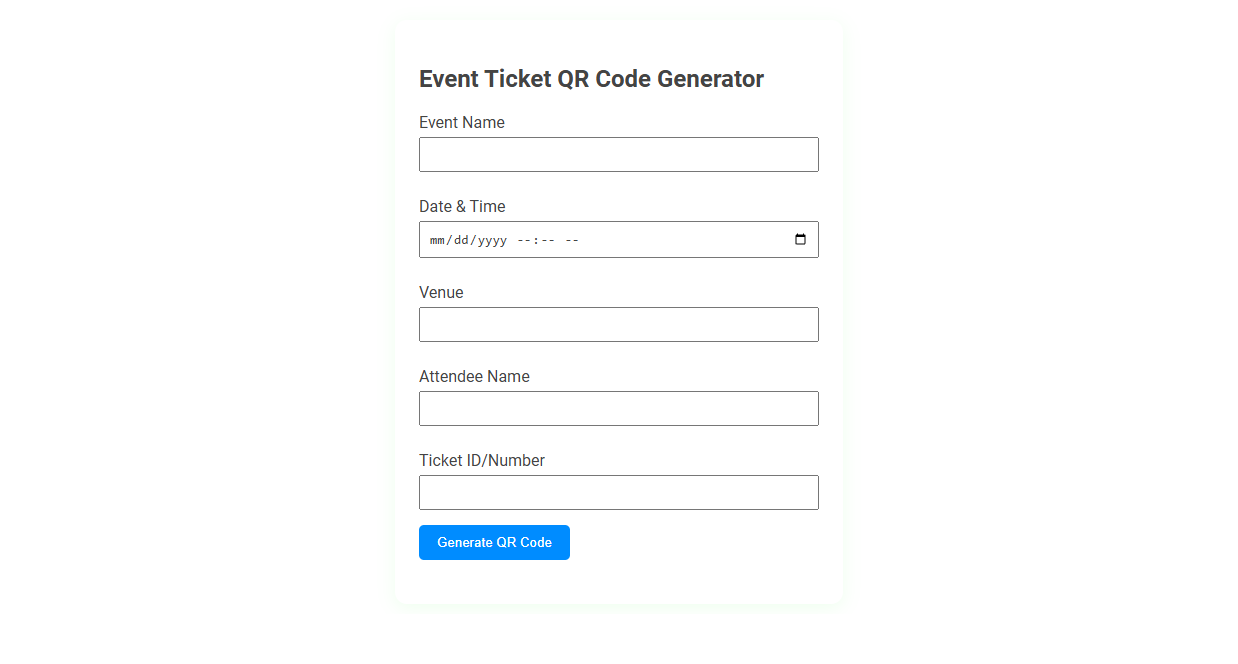 Event Ticket QR Code Generator

Event Name

Date & Time

mm/dd/yyyy --:-- --

Venue

Attendee Name

Ticket ID/Number

Generate QR Code