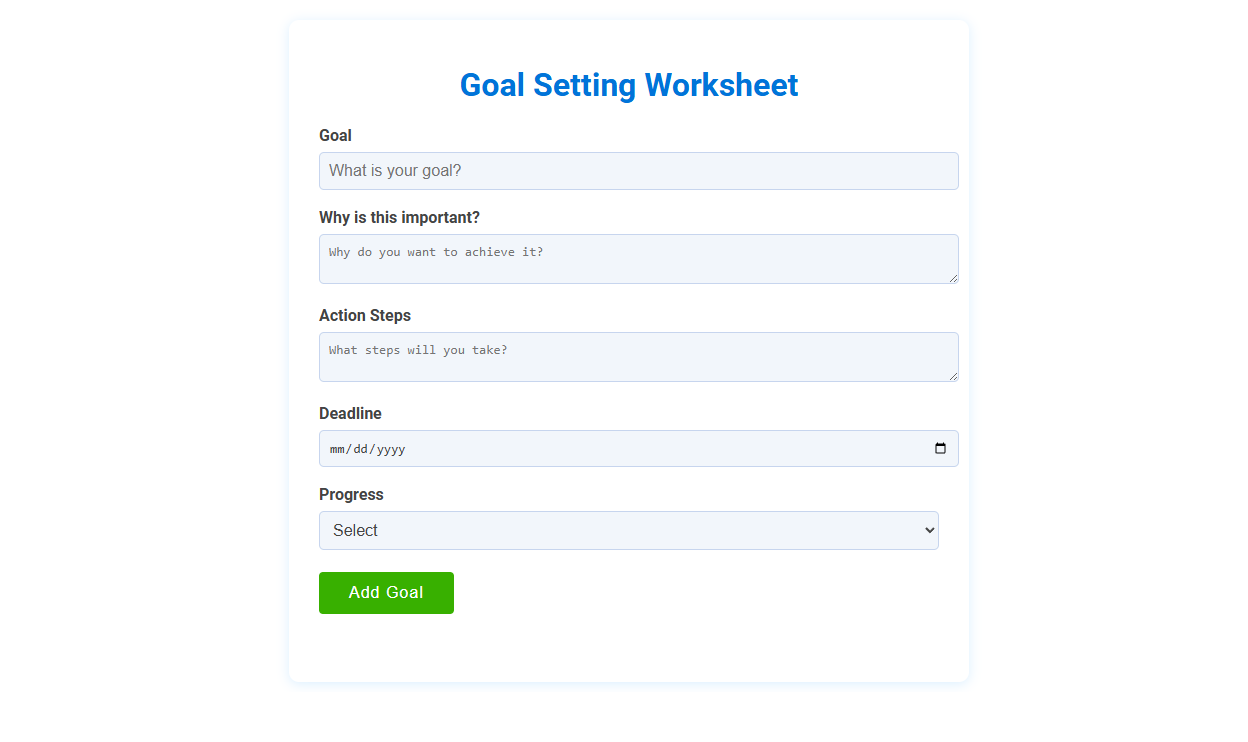 Goal Setting Worksheet

Goal

What is your goal?

Why is this important?

Why do you want to achieve it?

Action Steps

What steps will you take?

Deadline

mm/dd/yyyy

Progress

Select

Add Goal