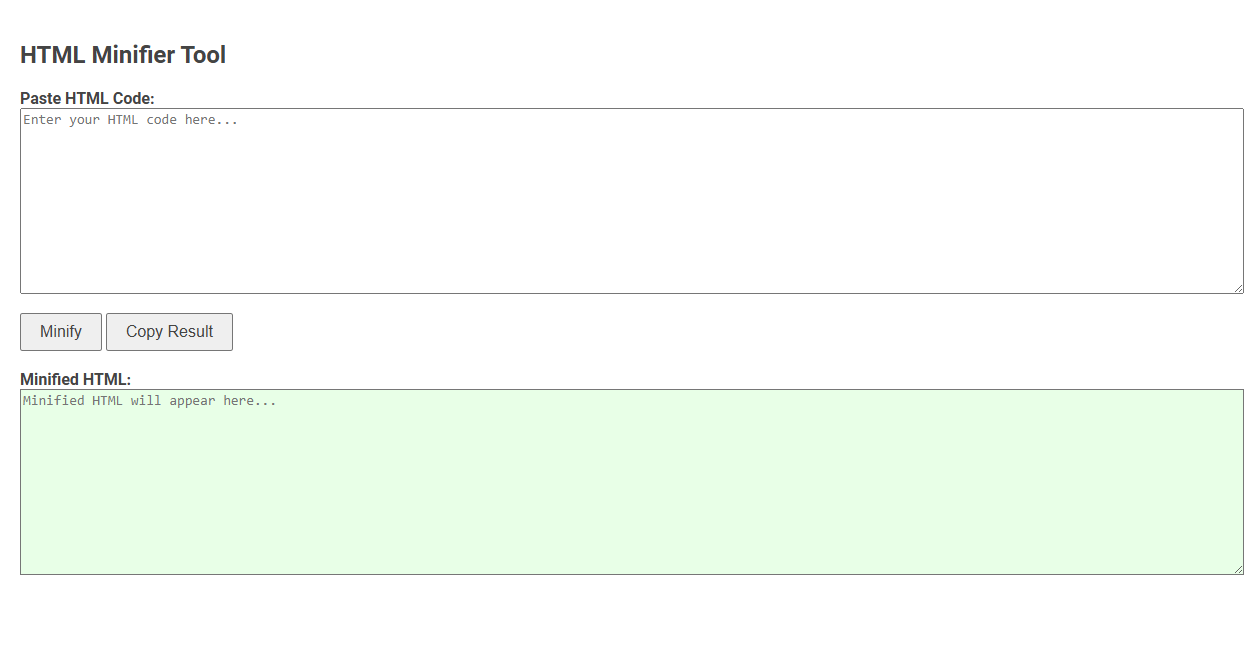 HTML Minifier Tool

Paste HTML Code:

Enter your HTML code here...

Minify

Copy Result

Minified HTML:

Minified HTML will appear here...