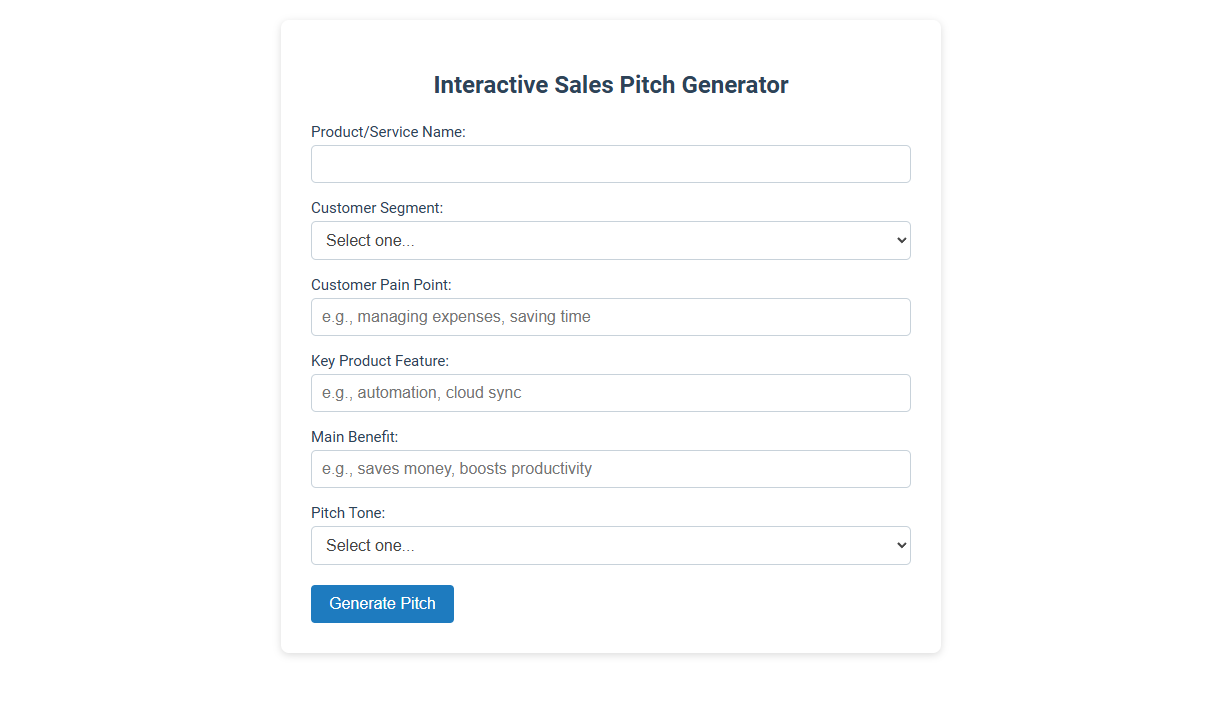 Interactive Sales Pitch Generator

Product/Service Name:

Customer Segment:

Select one...

Customer Pain Point:

e.g., managing expenses, saving time

Key Product Feature:

e.g., automation, cloud sync

Main Benefit:

e.g., saves money, boosts productivity

Pitch Tone:

Select one...

Generate Pitch