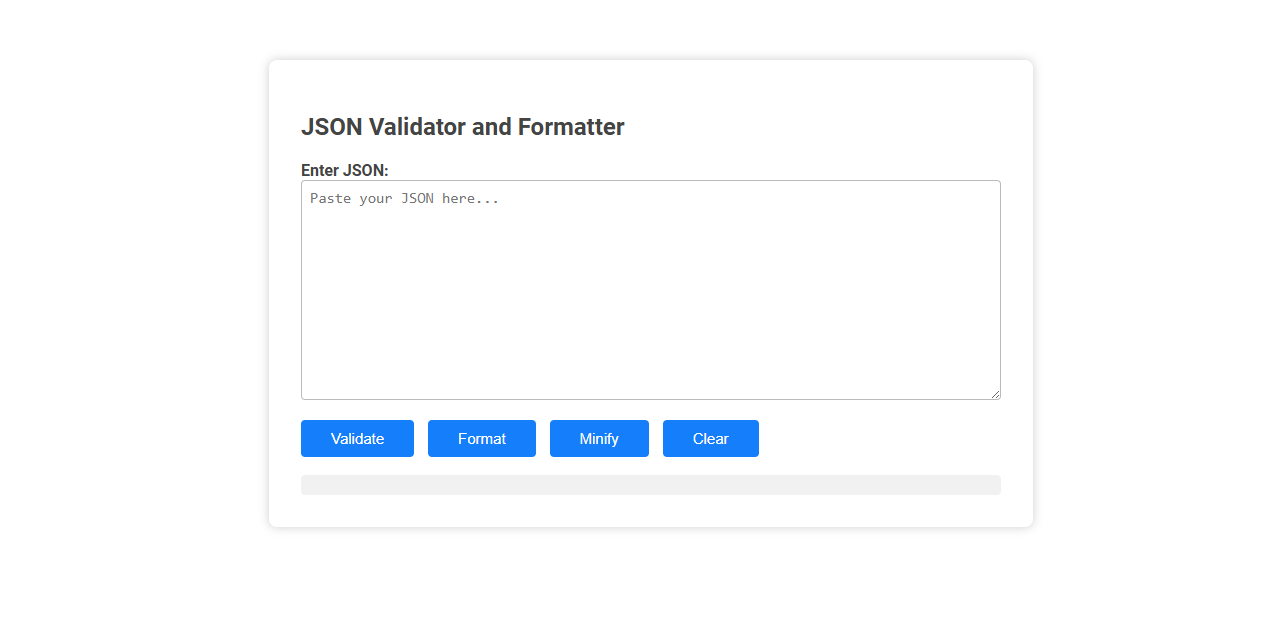 JSON Validator and Formatter

Enter JSON:

Paste your JSON here...

Validate Format Minify Clear