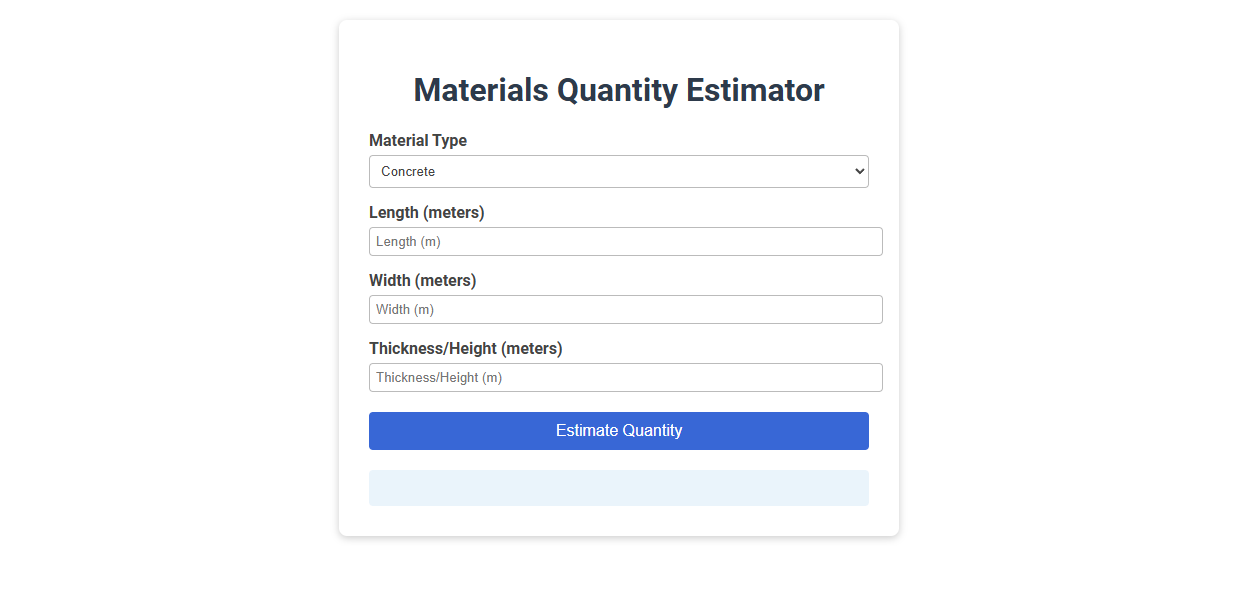 Materials Quantity Estimator

Material Type

Concrete

Length (meters)

Length (m)

Width (meters)

Width (m)

Thickness/Height (meters)

Thickness/Height (m)

Estimate Quantity