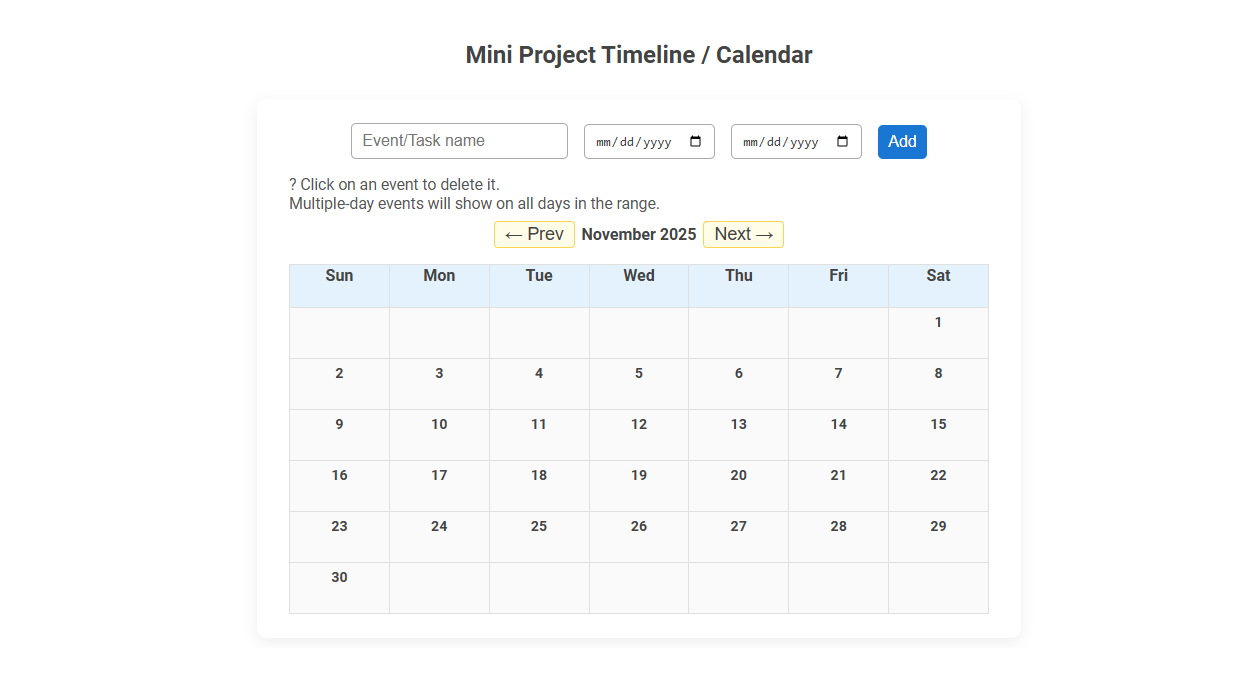 Mini Project Timeline / Calendar

Event/Task name mm/dd/yyyy mm/dd/yyyy Add

? Click on an event to delete it.
Multiple-day events will show on all days in the range.

← Prev November 2025 Next →

| Sun | Mon | Tue | Wed | Thu | Fri | Sat |
|---|---|---|---|---|---|---|
| | | | | | | 1 |
| 2 | 3 | 4 | 5 | 6 | 7 | 8 |
| 9 | 10 | 11 | 12 | 13 | 14 | 15 |
| 16 | 17 | 18 | 19 | 20 | 21 | 22 |
| 23 | 24 | 25 | 26 | 27 | 28 | 29 |
| 30 | | | | | | |