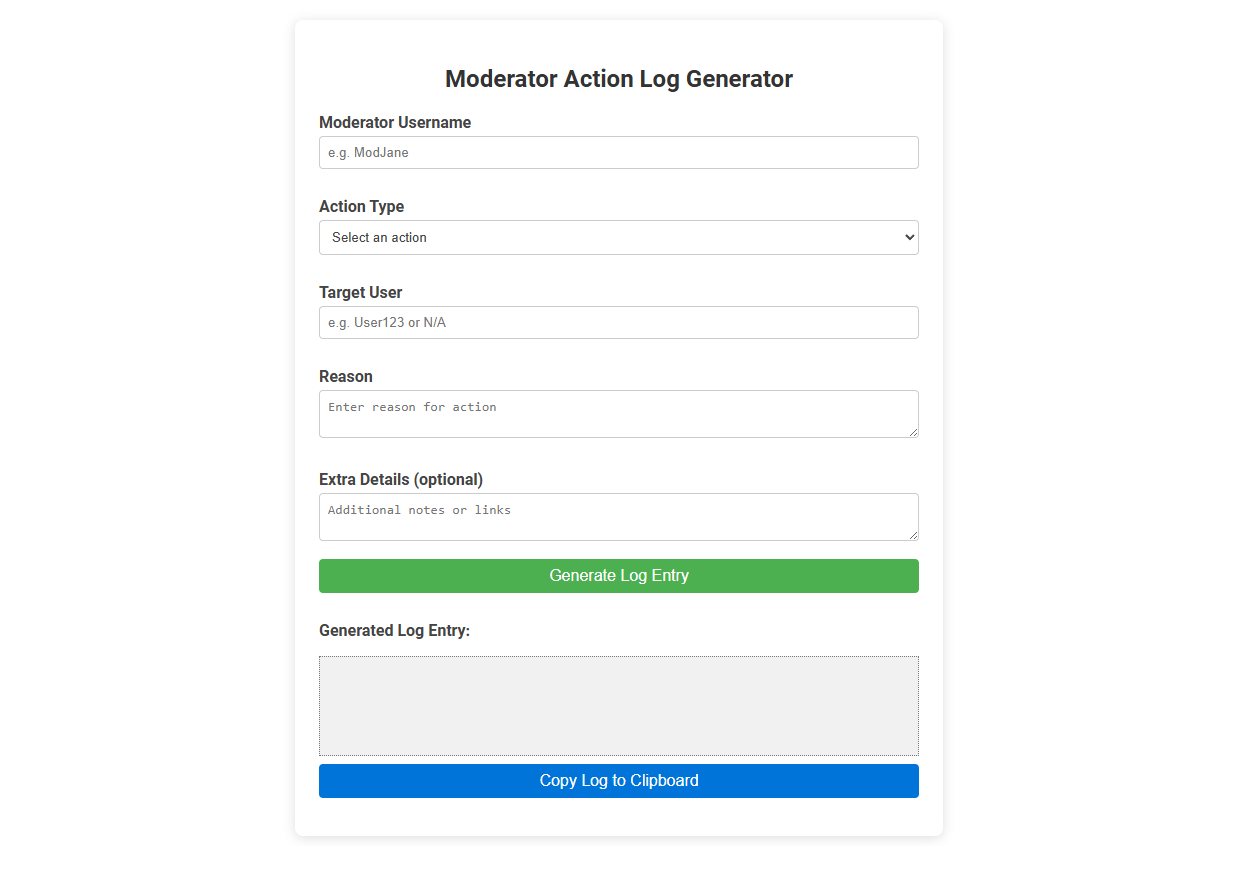 Moderator Action Log Generator

Moderator Username

e.g. ModJane

Action Type

Select an action

Target User

e.g. User123 or N/A

Reason

Enter reason for action

Extra Details (optional)

Additional notes or links

Generate Log Entry

Generated Log Entry:

Copy Log to Clipboard