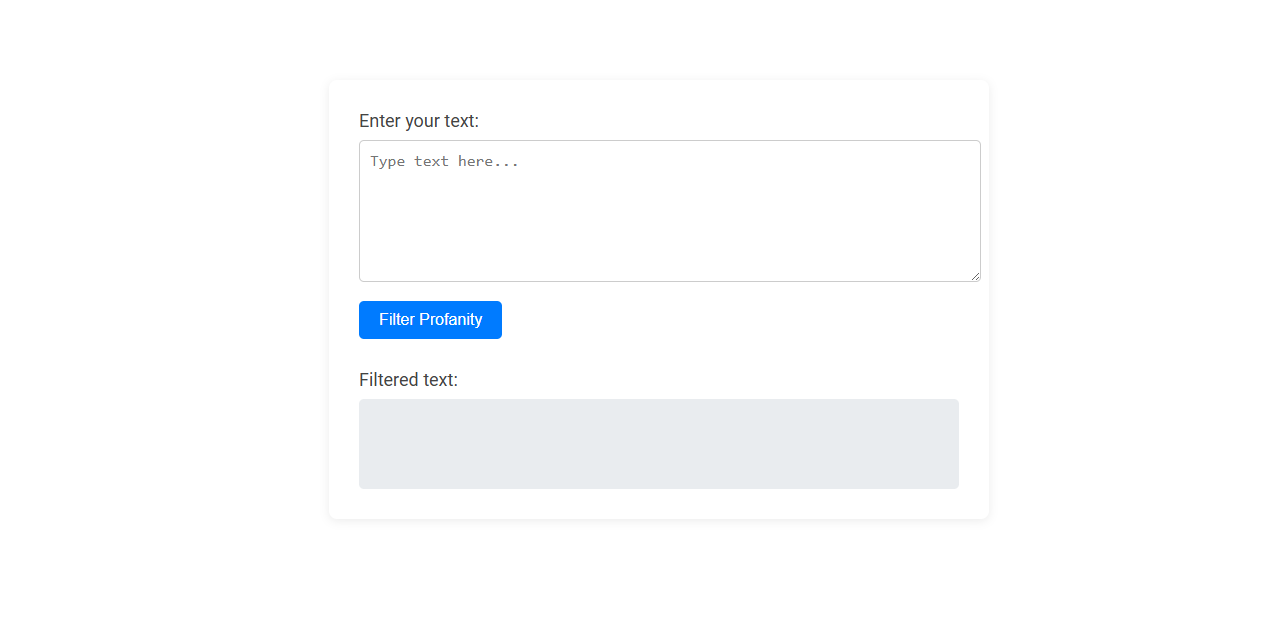 Enter your text:

Type text here...

Filter Profanity

Filtered text: