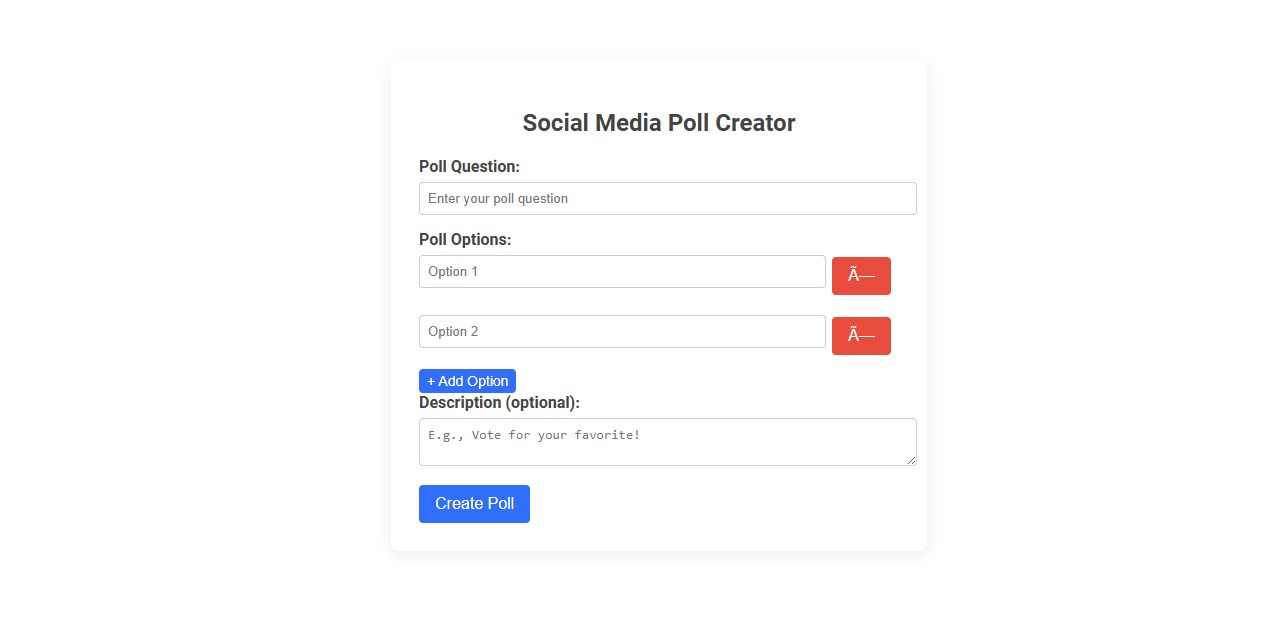 Social Media Poll Creator

Poll Question:

Enter your poll question

Poll Options:

Option 1

Ã—

Option 2

Ã—

+ Add Option

Description (optional):

E.g., Vote for your favorite!

Create Poll