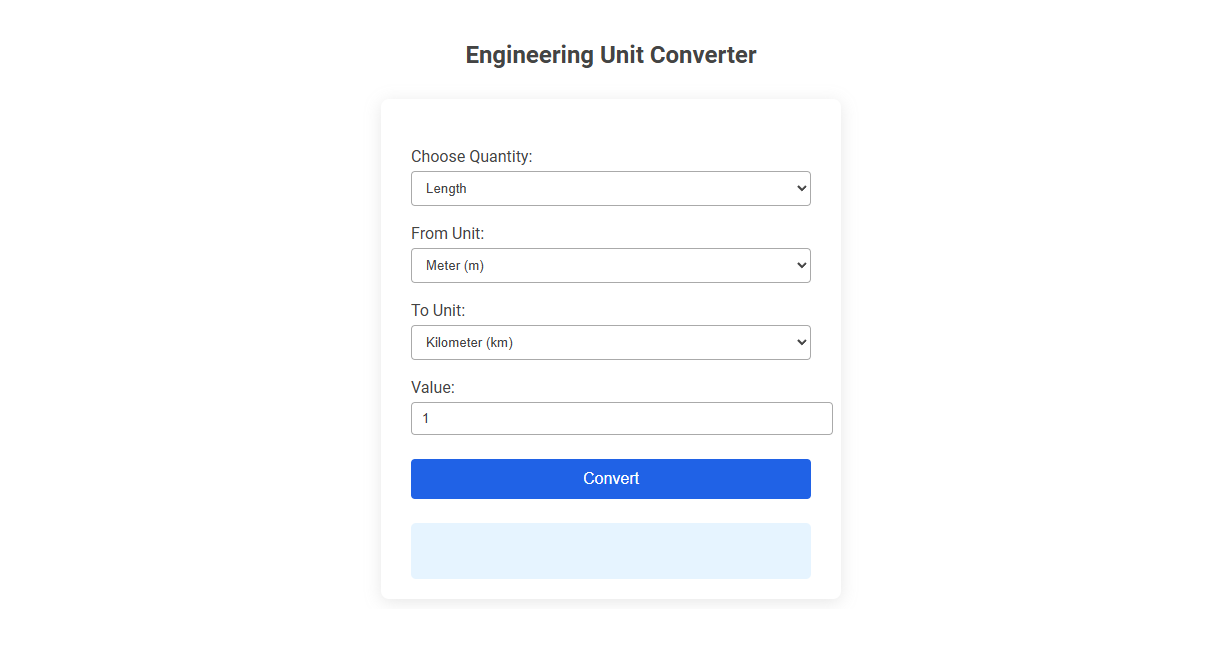 Engineering Unit Converter

Choose Quantity:

Length

From Unit:

Meter (m)

To Unit:

Kilometer (km)

Value:

1

Convert