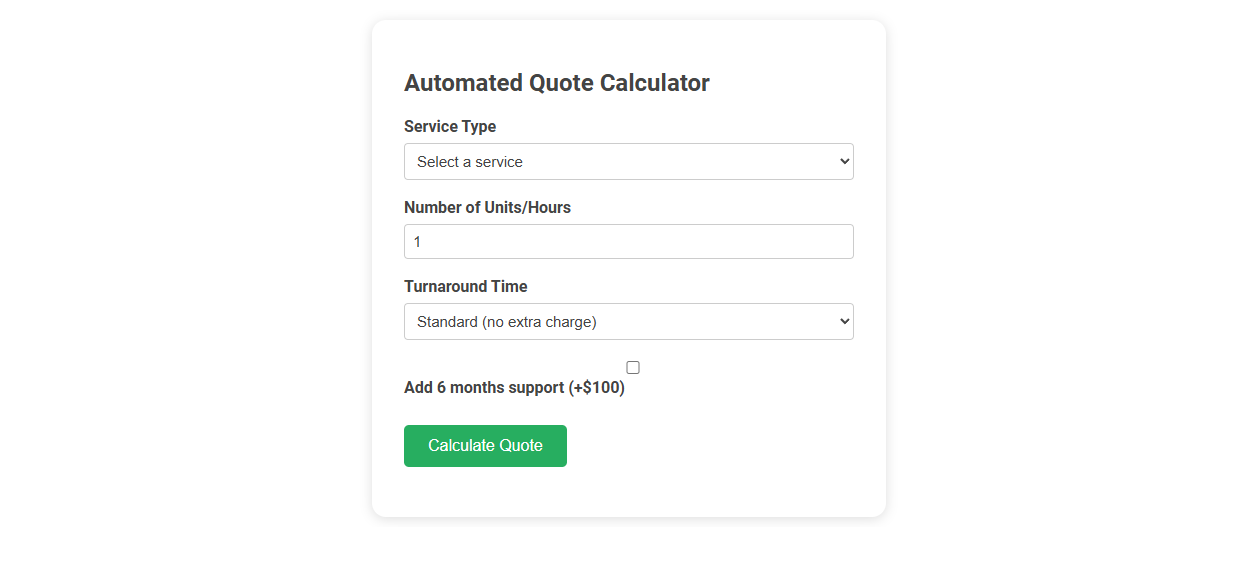 Automated Quote Calculator

Service Type

Select a service

Number of Units/Hours

1

Turnaround Time

Standard (no extra charge)

Add 6 months support (+$100)

Calculate Quote