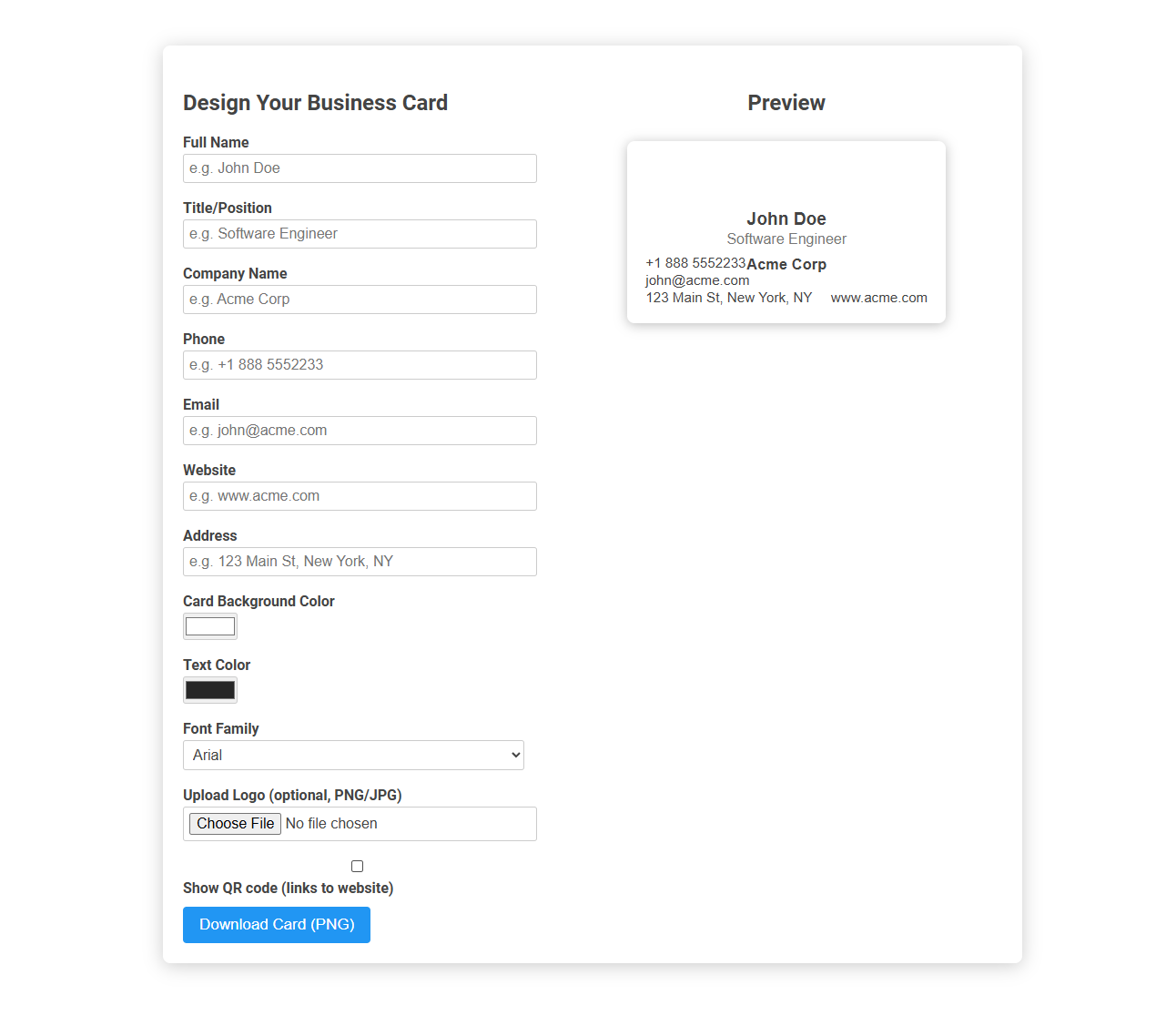 Design Your Business Card

Full Name
e.g. John Doe

Title/Position
e.g. Software Engineer

Company Name
e.g. Acme Corp

Phone
e.g. +1 888 5552233

Email
e.g. john@acme.com

Website
e.g. www.acme.com

Address
e.g. 123 Main St, New York, NY

Card Background Color

Text Color

Font Family
Arial

Upload Logo (optional, PNG/JPG)
Choose File No file chosen

Show QR code (links to website)

Download Card (PNG)

Preview

John Doe
Software Engineer
+1 888 5552233 Acme Corp
john@acme.com
123 Main St, New York, NY www.acme.com