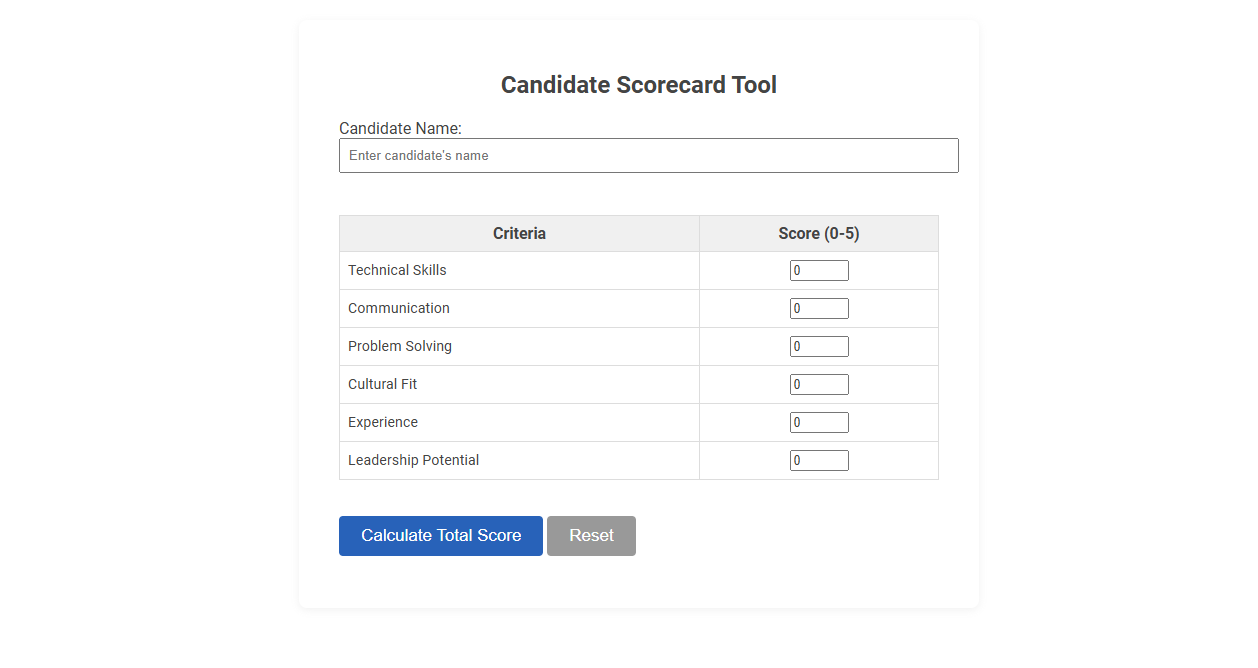 Candidate Scorecard Tool

Candidate Name:

Enter candidate's name

| Criteria | Score (0-5) |
|---|---|
| Technical Skills | 0 |
| Communication | 0 |
| Problem Solving | 0 |
| Cultural Fit | 0 |
| Experience | 0 |
| Leadership Potential | 0 |

Calculate Total Score

Reset