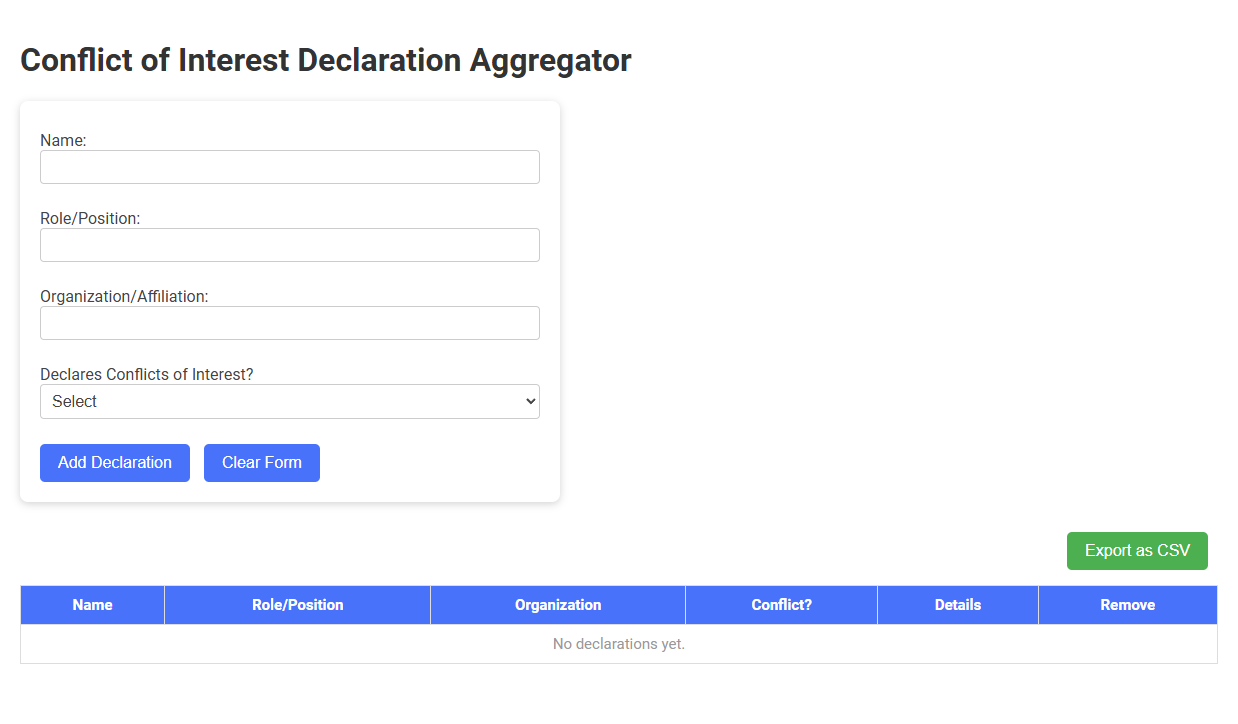 Conflict of Interest Declaration Aggregator

Name:

Role/Position:

Organization/Affiliation:

Declares Conflicts of Interest?

Select

Add Declaration Clear Form

Export as CSV

| Name | Role/Position | Organization | Conflict? | Details | Remove |
|---|---|---|---|---|---|
| No declarations yet. | | | | | |