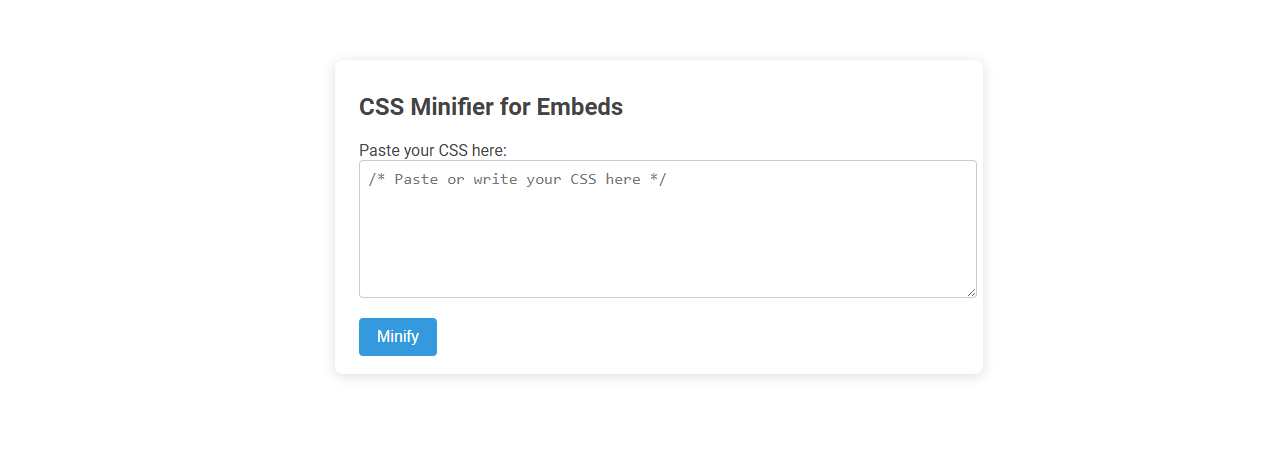 CSS Minifier for Embeds

Paste your CSS here:

/* Paste or write your CSS here */

Minify