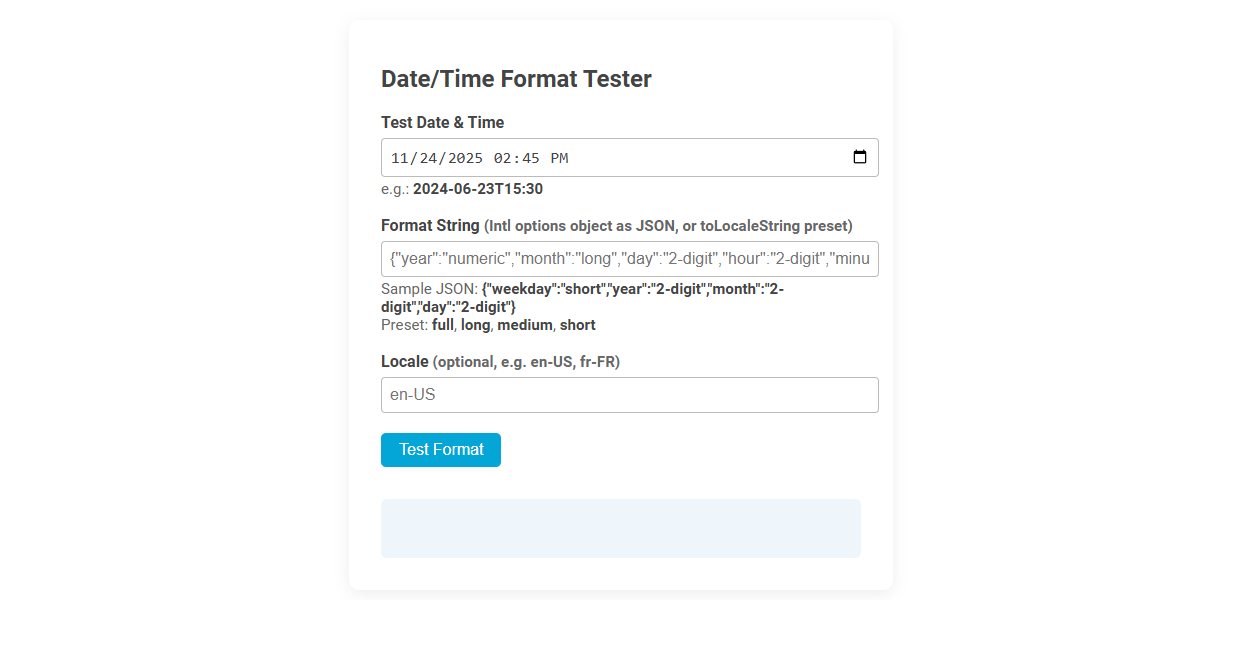 Date/Time Format Tester

Test Date & Time

11/24/2025 02:45 PM

e.g.: 2024-06-23T15:30

Format String (Intl options object as JSON, or toLocaleString preset)

{"year":"numeric","month":"long","day":"2-digit","hour":"2-digit","minu

Sample JSON: {"weekday":"short","year":"2-digit","month":"2-digit","day":"2-digit"}
Preset: full, long, medium, short

Locale (optional, e.g. en-US, fr-FR)

en-US

Test Format