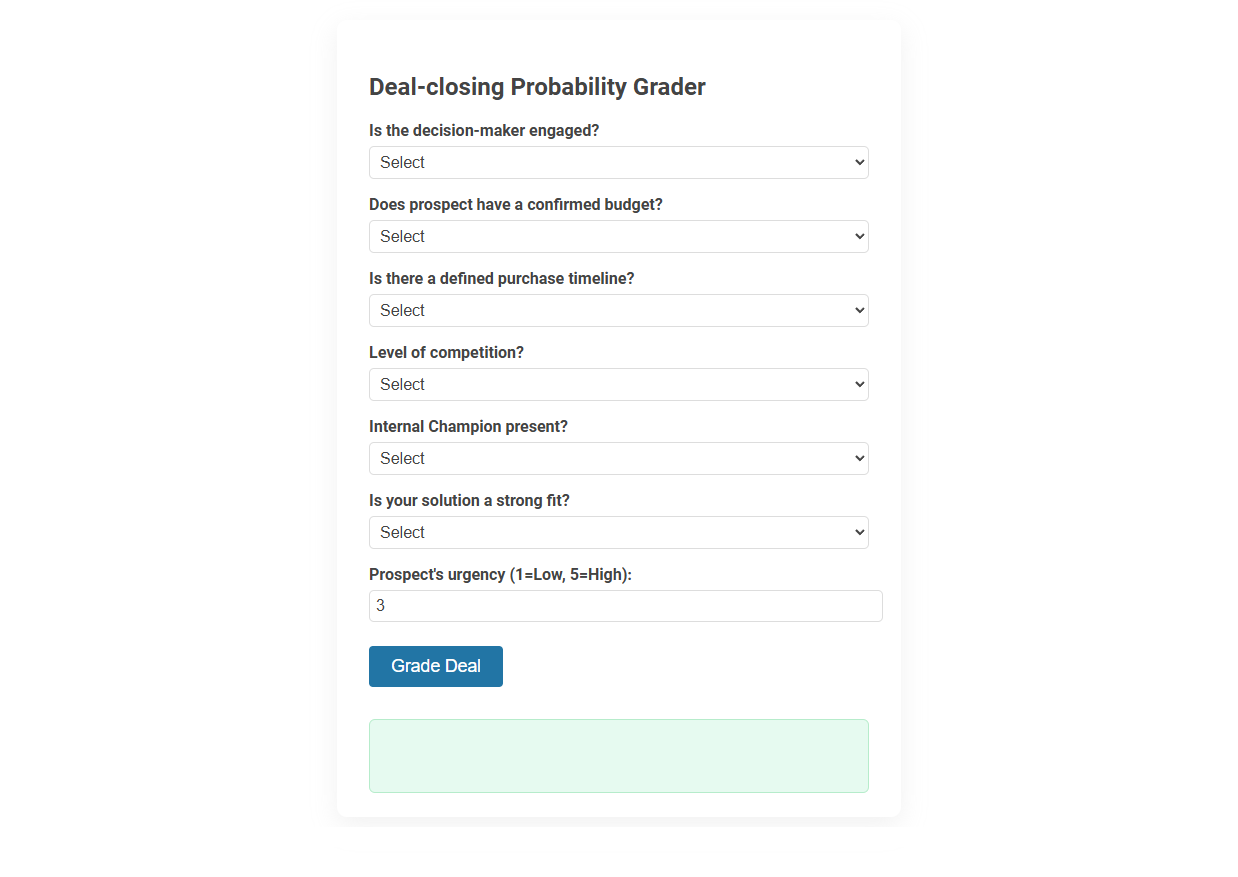 Deal-closing Probability Grader

Is the decision-maker engaged?

Select

Does prospect have a confirmed budget?

Select

Is there a defined purchase timeline?

Select

Level of competition?

Select

Internal Champion present?

Select

Is your solution a strong fit?

Select

Prospect's urgency (1=Low, 5=High):

3

Grade Deal