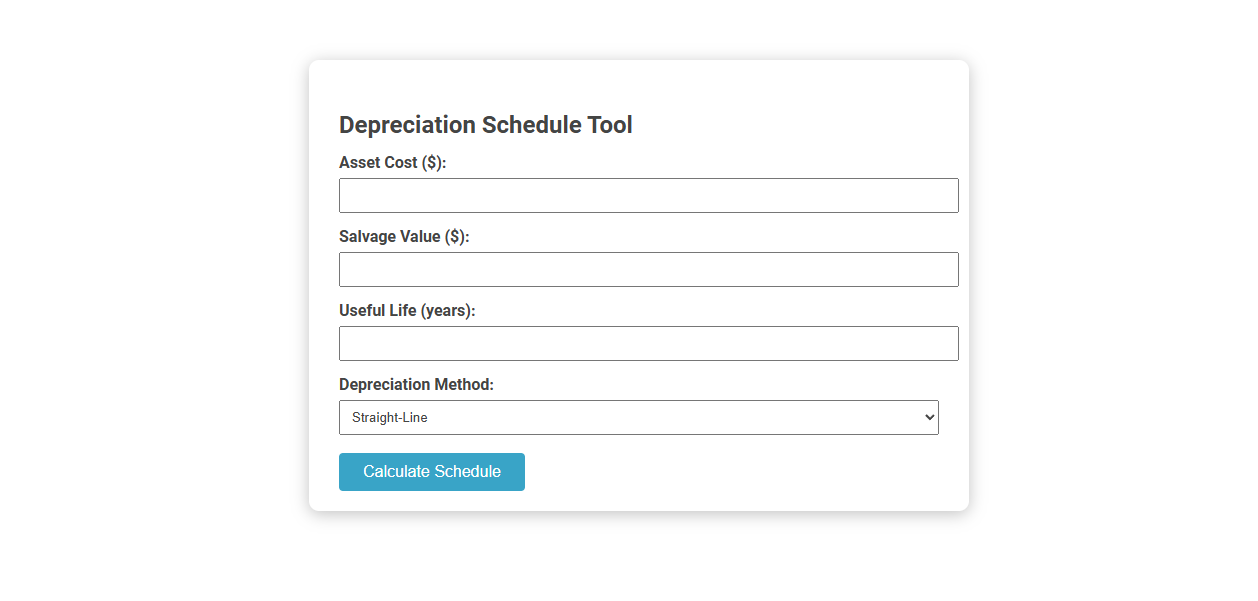 Depreciation Schedule Tool

Asset Cost ($):

Salvage Value ($):

Useful Life (years):

Depreciation Method:

Straight-Line

Calculate Schedule