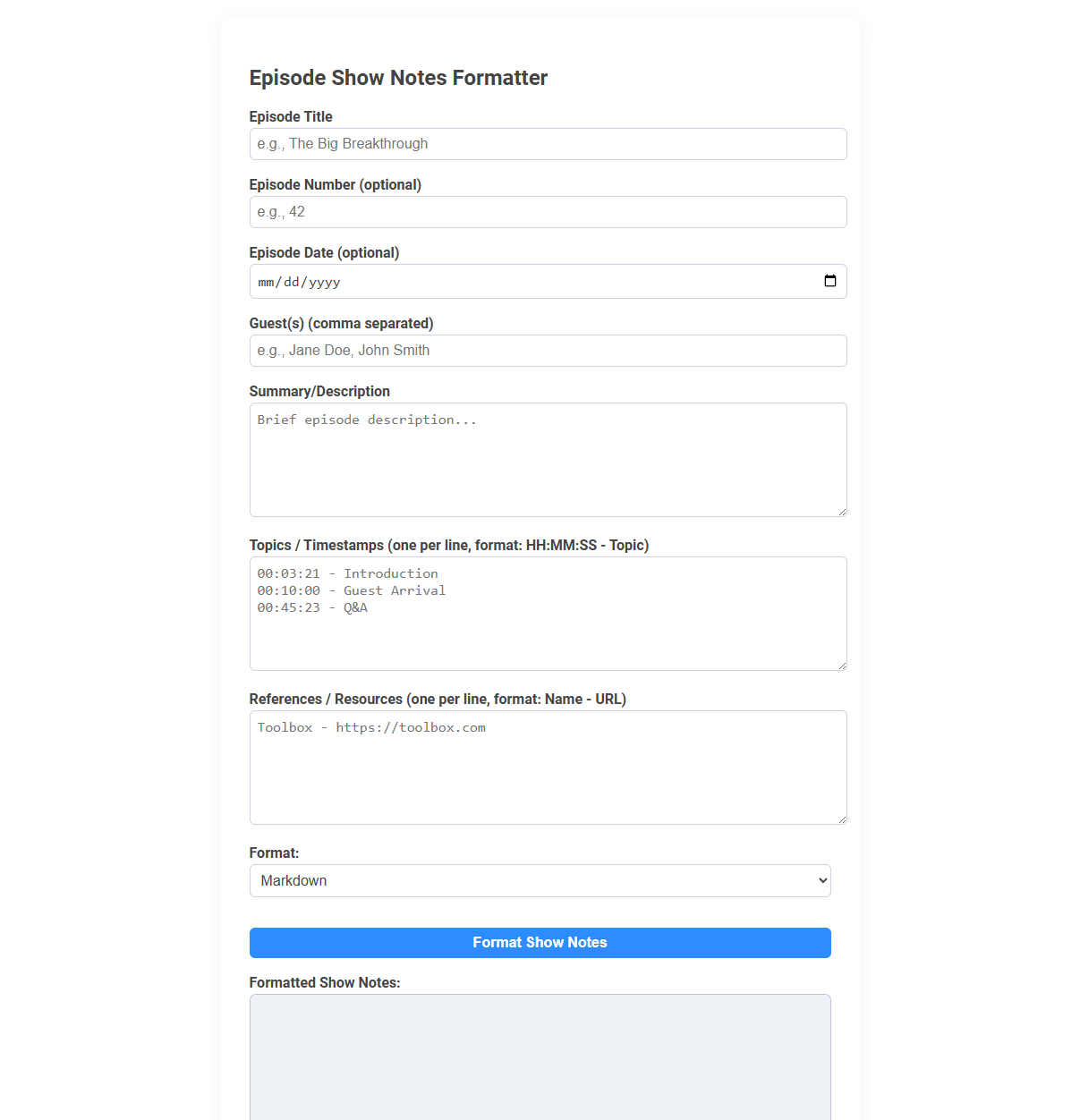 Episode Show Notes Formatter

Episode Title

e.g., The Big Breakthrough

Episode Number (optional)

e.g., 42

Episode Date (optional)

mm/dd/yyyy

Guest(s) (comma separated)

e.g., Jane Doe, John Smith

Summary/Description

Brief episode description...

Topics / Timestamps (one per line, format: HH:MM:SS - Topic)

00:03:21 - Introduction
00:10:00 - Guest Arrival
00:45:23 - Q&A

References / Resources (one per line, format: Name - URL)

Toolbox - https://toolbox.com

Format:

Markdown

Format Show Notes

Formatted Show Notes: