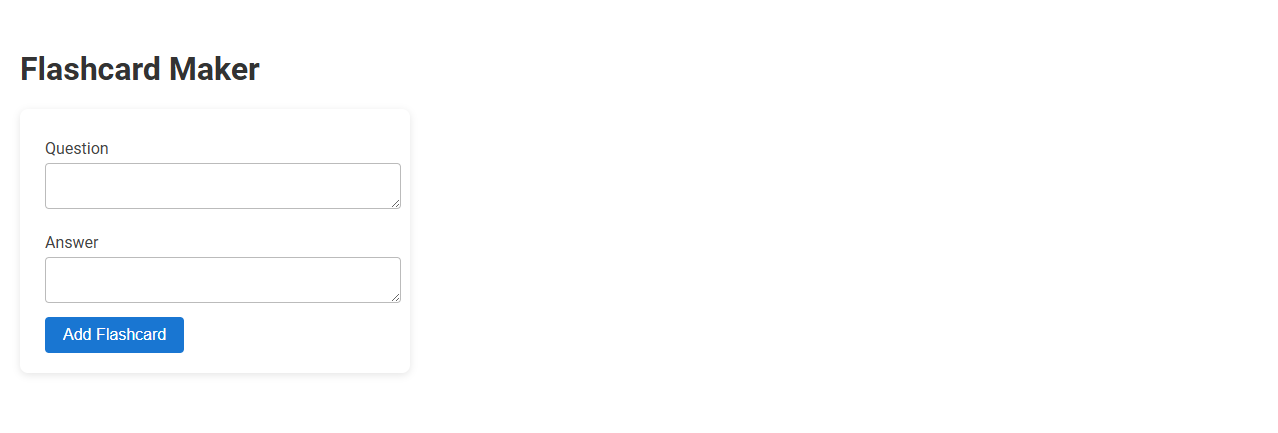 Flashcard Maker

Question

Answer

Add Flashcard