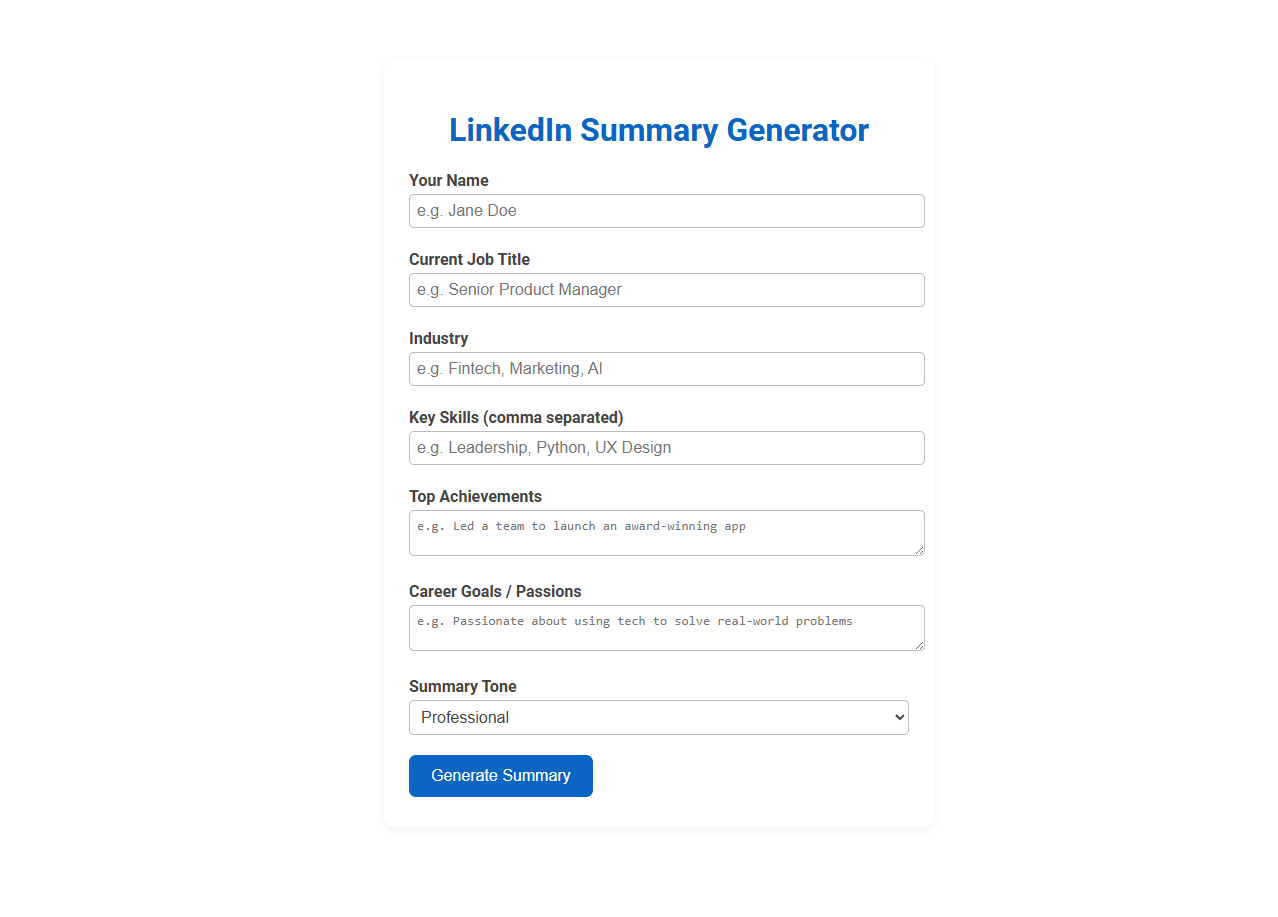 LinkedIn Summary Generator

Your Name

e.g. Jane Doe

Current Job Title

e.g. Senior Product Manager

Industry

e.g. Fintech, Marketing, AI

Key Skills (comma separated)

e.g. Leadership, Python, UX Design

Top Achievements

e.g. Led a team to launch an award-winning app

Career Goals / Passions

e.g. Passionate about using tech to solve real-world problems

Summary Tone

Professional

Generate Summary