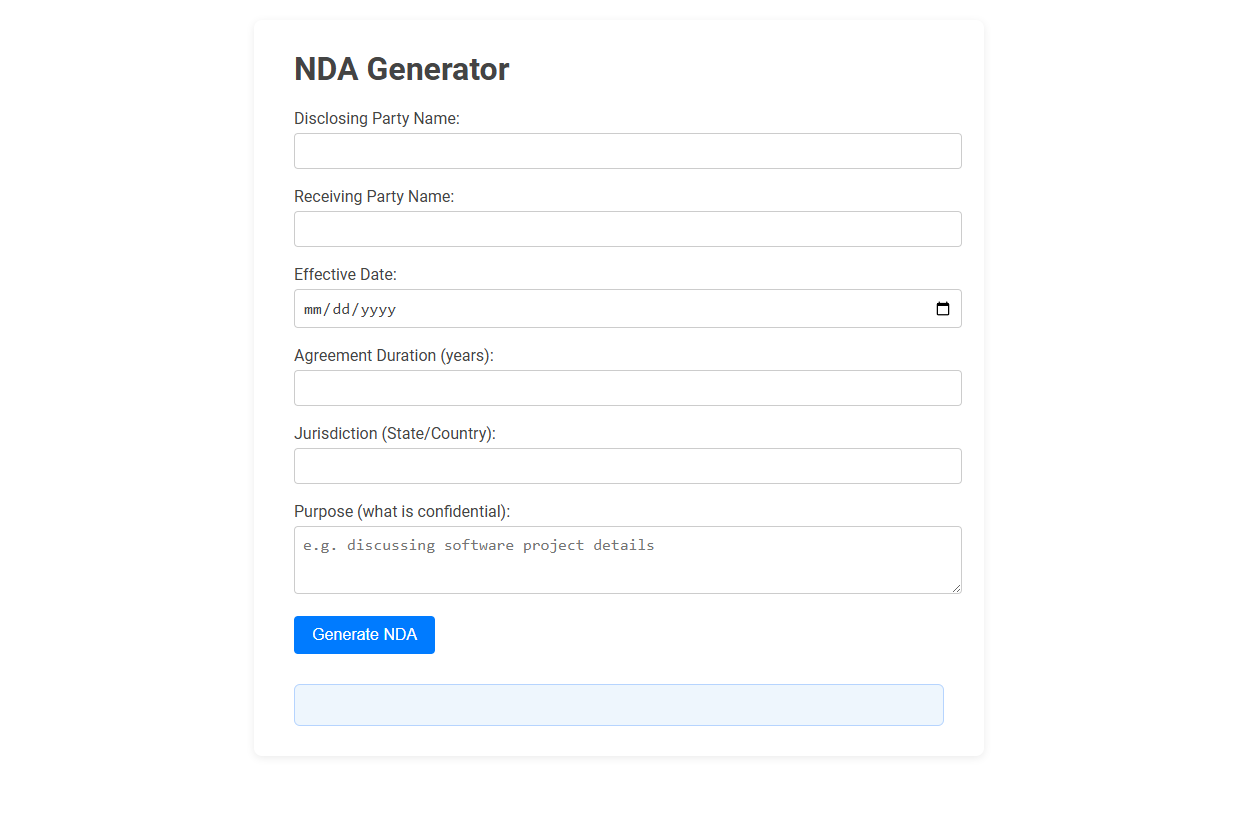 NDA Generator

Disclosing Party Name:

Receiving Party Name:

Effective Date:

mm/dd/yyyy

Agreement Duration (years):

Jurisdiction (State/Country):

Purpose (what is confidential):

e.g. discussing software project details

Generate NDA