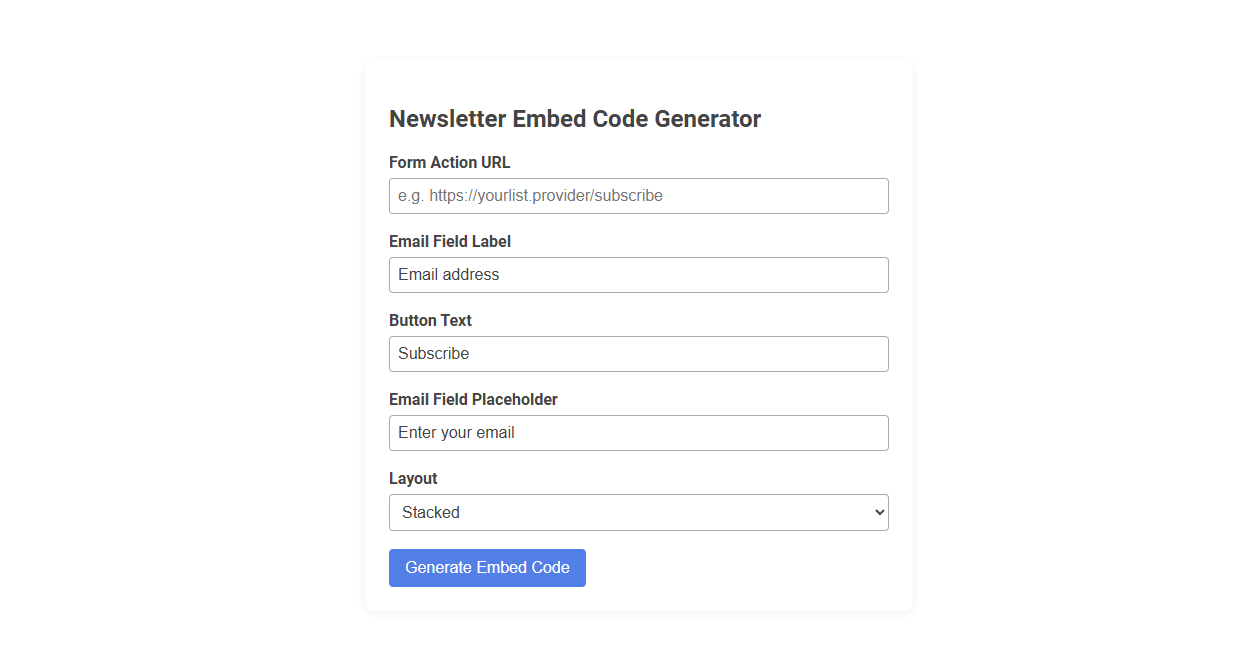 Newsletter Embed Code Generator

Form Action URL

e.g. https://yourlist.provider/subscribe

Email Field Label

Email address

Button Text

Subscribe

Email Field Placeholder

Enter your email

Layout

Stacked

Generate Embed Code