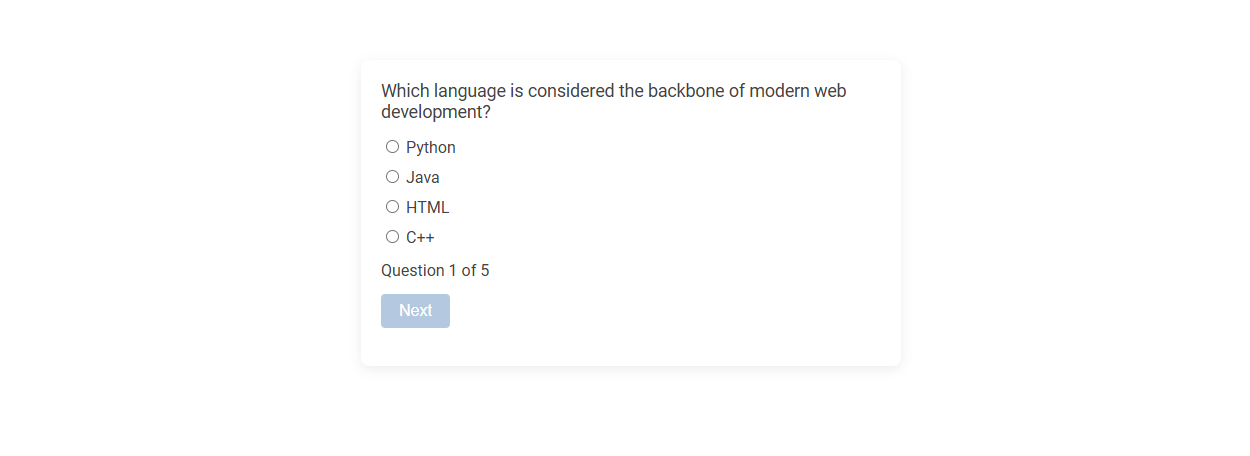 Which language is considered the backbone of modern web development?

Python

Java

HTML

C++

Question 1 of 5

Next