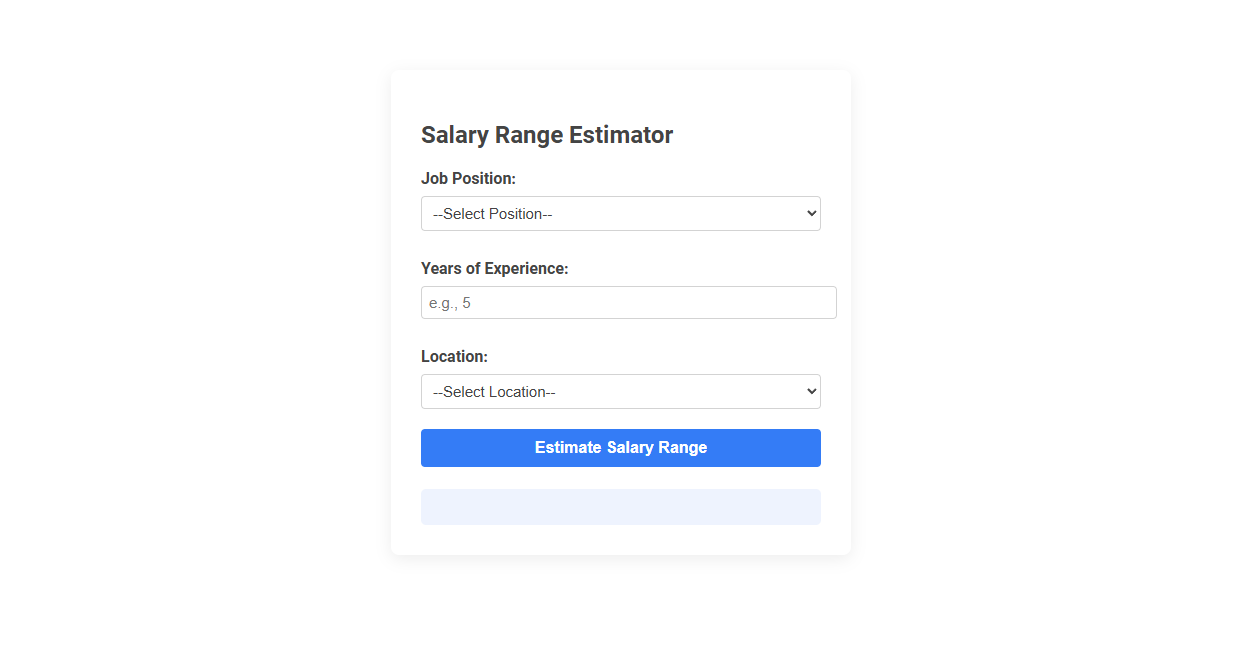 Salary Range Estimator

Job Position:

--Select Position--

Years of Experience:

e.g., 5

Location:

--Select Location--

Estimate Salary Range