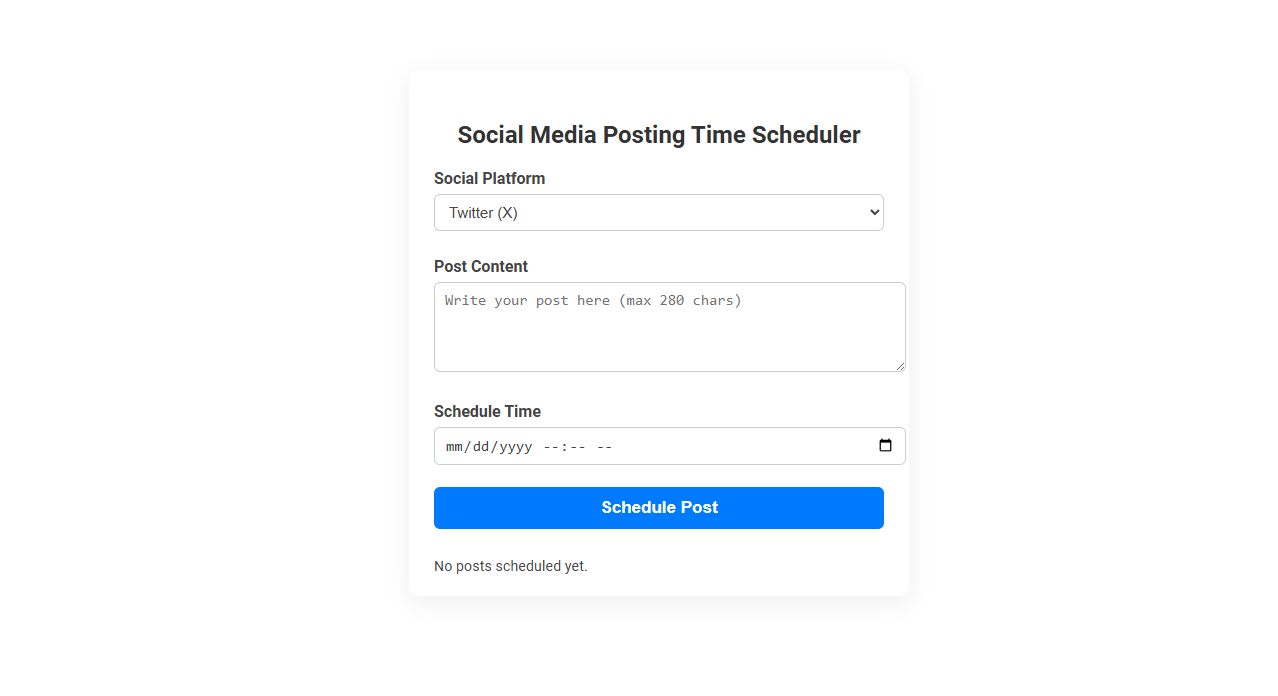 Social Media Posting Time Scheduler

Social Platform

Twitter (X)

Post Content

Write your post here (max 280 chars)

Schedule Time

mm/dd/yyyy --:-- --

Schedule Post

No posts scheduled yet.