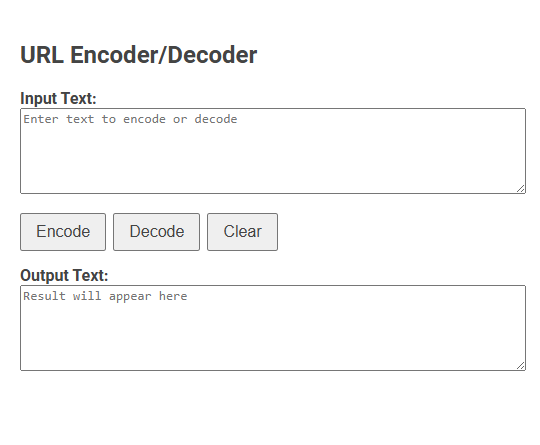 URL Encoder/Decoder

Input Text:

Enter text to encode or decode

Encode Decode Clear

Output Text:

Result will appear here