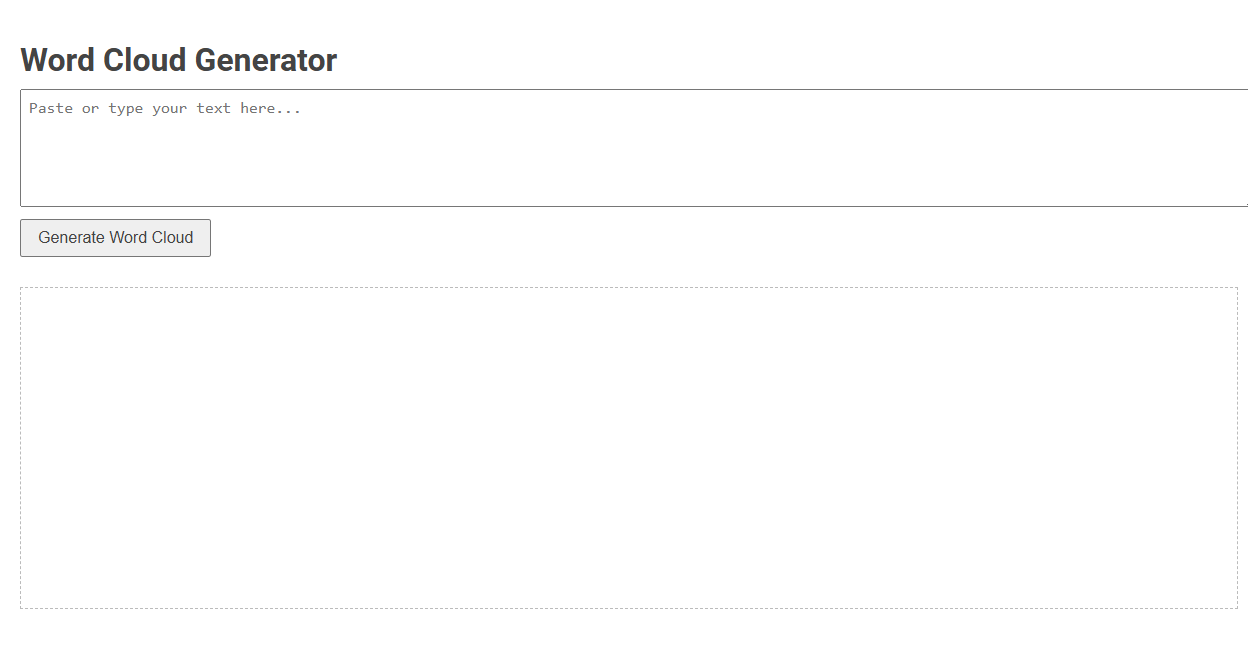 Word Cloud Generator

Paste or type your text here...

Generate Word Cloud