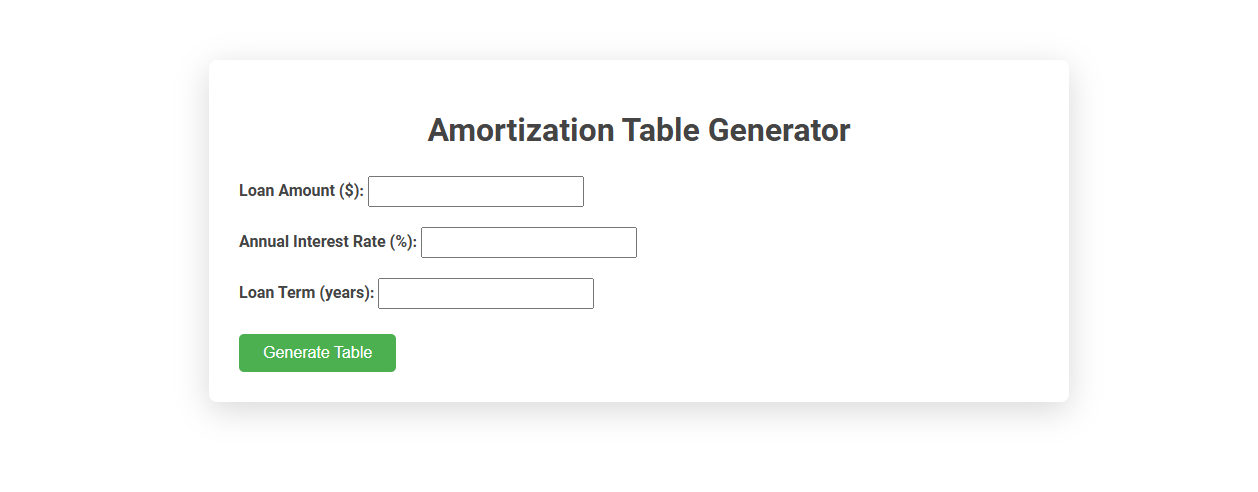 Amortization Table Generator

Loan Amount ($):

Annual Interest Rate (%):

Loan Term (years):

Generate Table