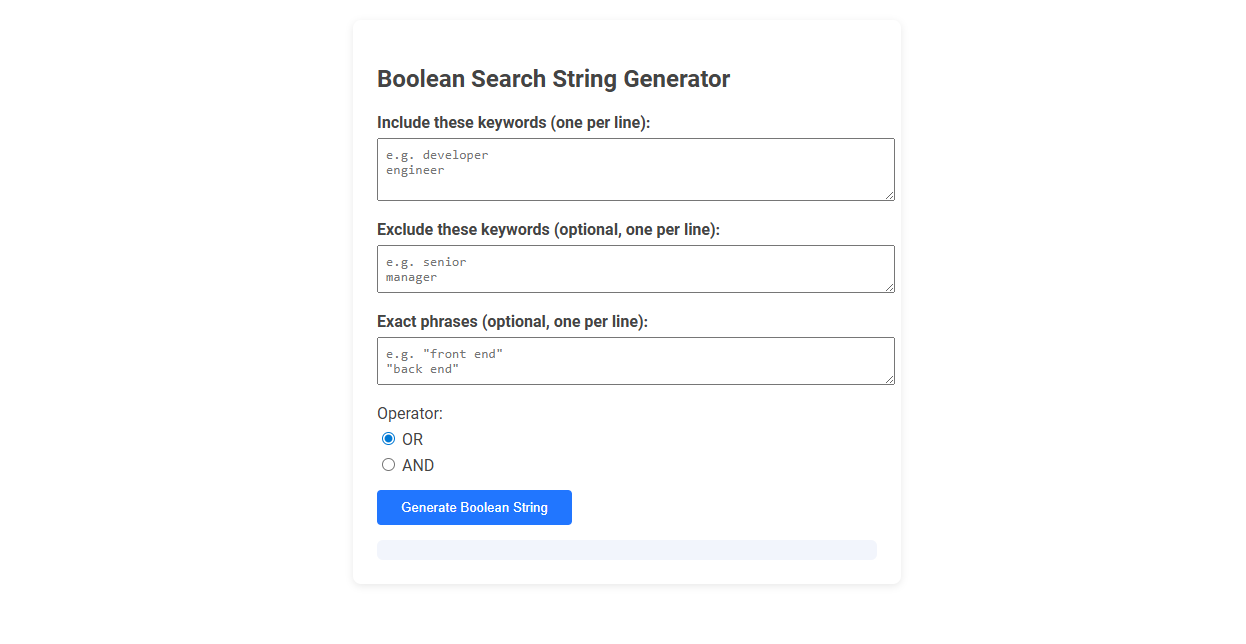 Boolean Search String Generator

Include these keywords (one per line):

e.g. developer
engineer

Exclude these keywords (optional, one per line):

e.g. senior
manager

Exact phrases (optional, one per line):

e.g. "front end"
"back end"

Operator:

OR

AND

Generate Boolean String