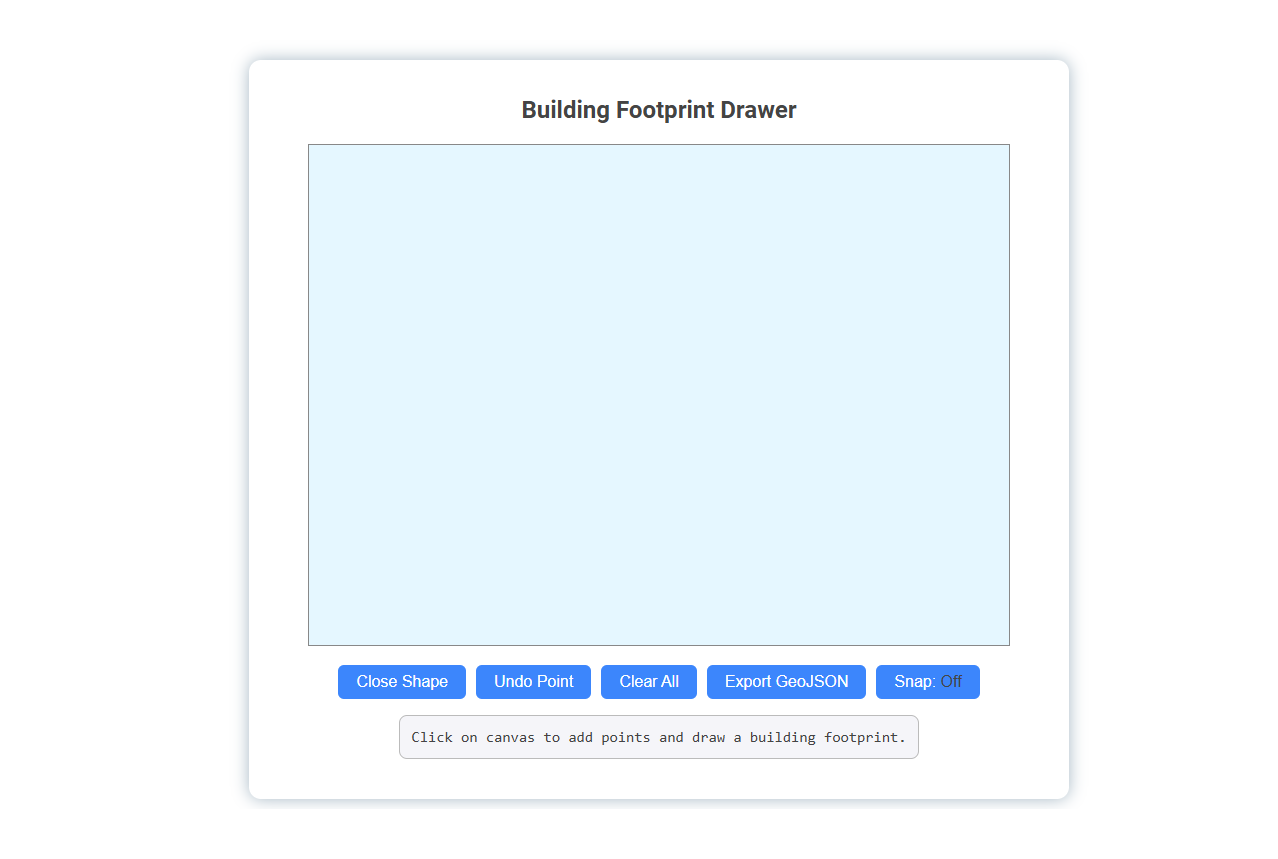 Building Footprint Drawer

Close Shape Undo Point Clear All Export GeoJSON Snap: Off

Click on canvas to add points and draw a building footprint.