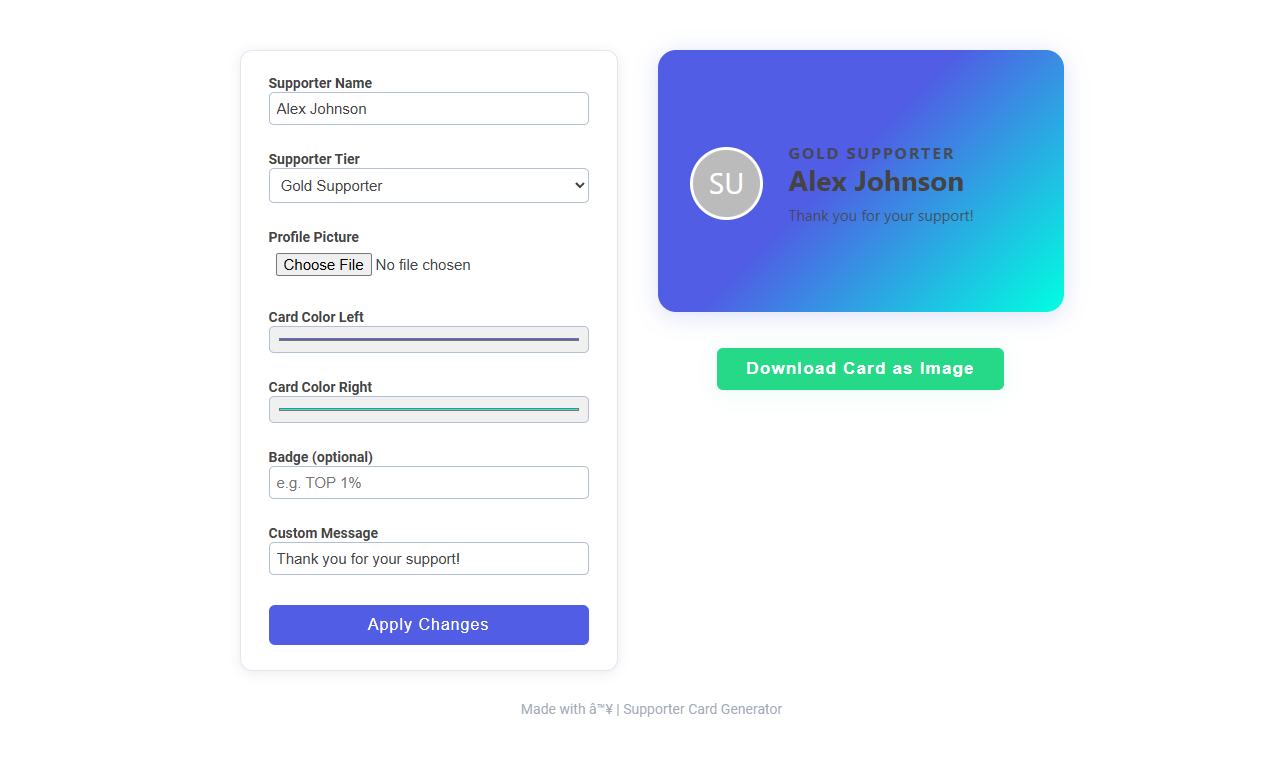 Supporter Name
Alex Johnson

Supporter Tier
Gold Supporter

Profile Picture
Choose File No file chosen

Card Color Left

Card Color Right

Badge (optional)
e.g. TOP 1%

Custom Message
Thank you for your support!

Apply Changes

SU
GOLD SUPPORTER
Alex Johnson
Thank you for your support!

Download Card as Image

Made with â™¥ | Supporter Card Generator