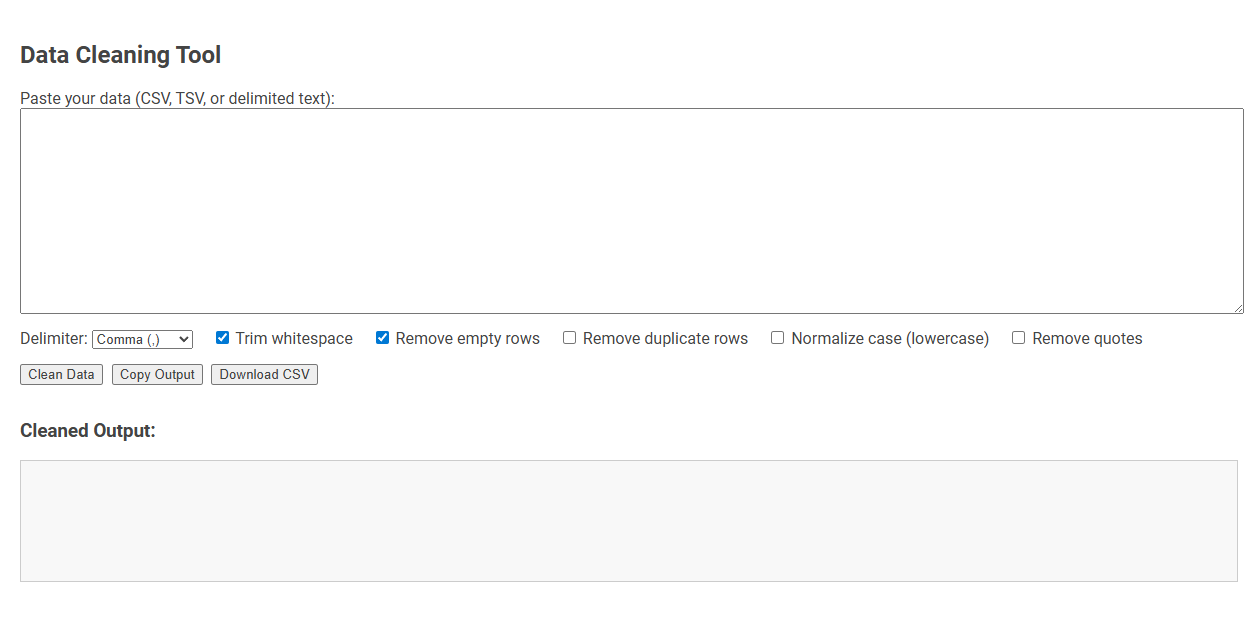 Data Cleaning Tool

Paste your data (CSV, TSV, or delimited text):

Delimiter: Comma (,) Trim whitespace Remove empty rows Remove duplicate rows Normalize case (lowercase) Remove quotes

Clean Data Copy Output Download CSV

Cleaned Output: