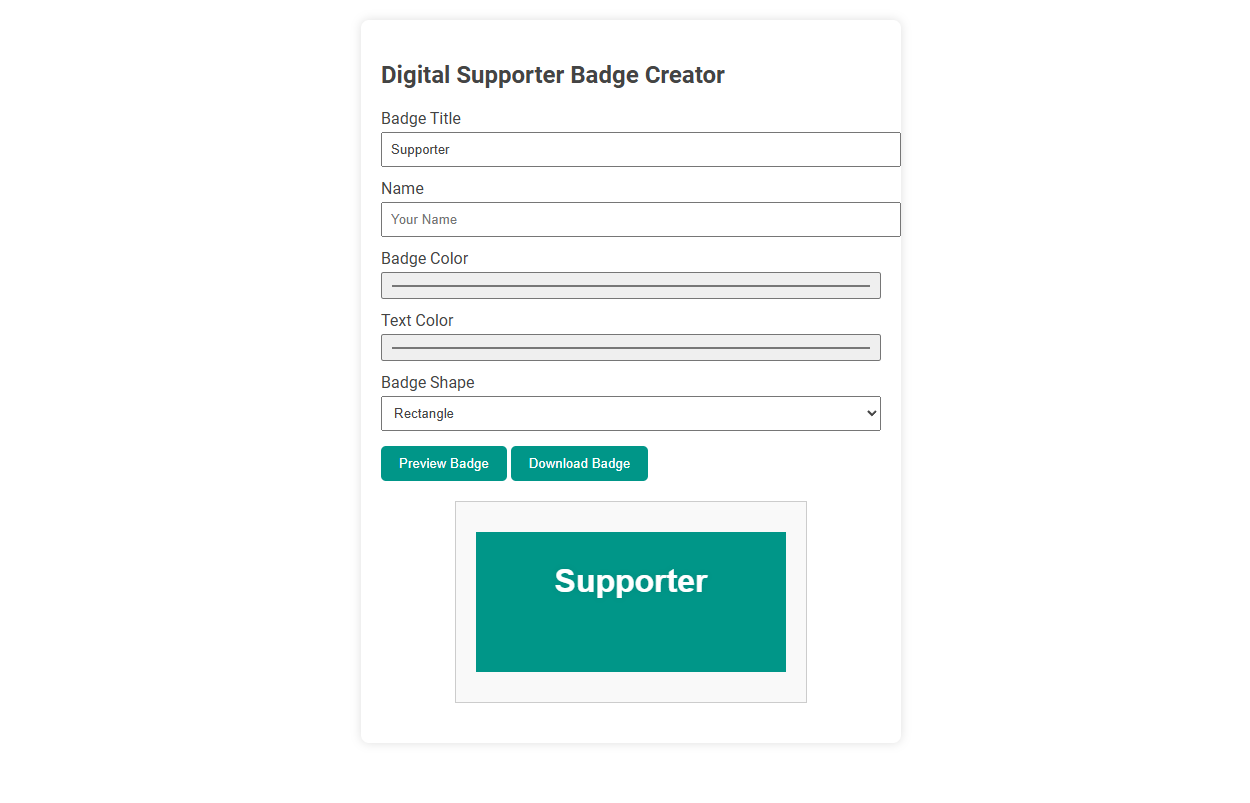 Digital Supporter Badge Creator

Badge Title

Supporter

Name

Your Name

Badge Color

Text Color

Badge Shape

Rectangle

Preview Badge

Download Badge

Supporter