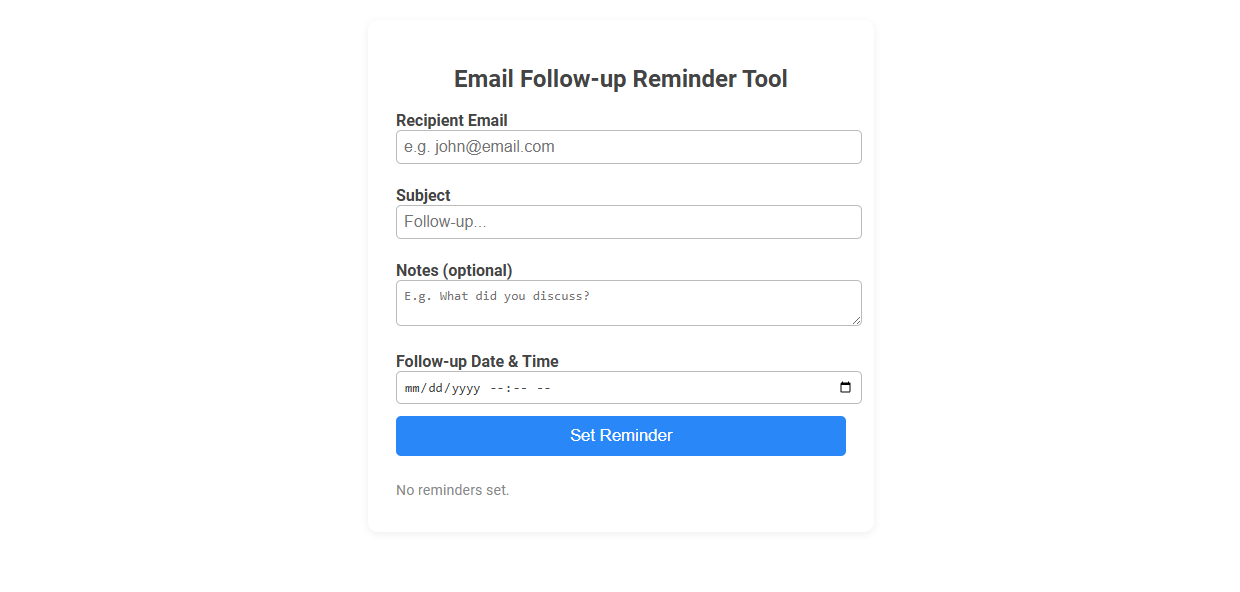 Email Follow-up Reminder Tool

Recipient Email

e.g. john@email.com

Subject

Follow-up...

Notes (optional)

E.g. What did you discuss?

Follow-up Date & Time

mm/dd/yyyy --:-- --

Set Reminder

No reminders set.