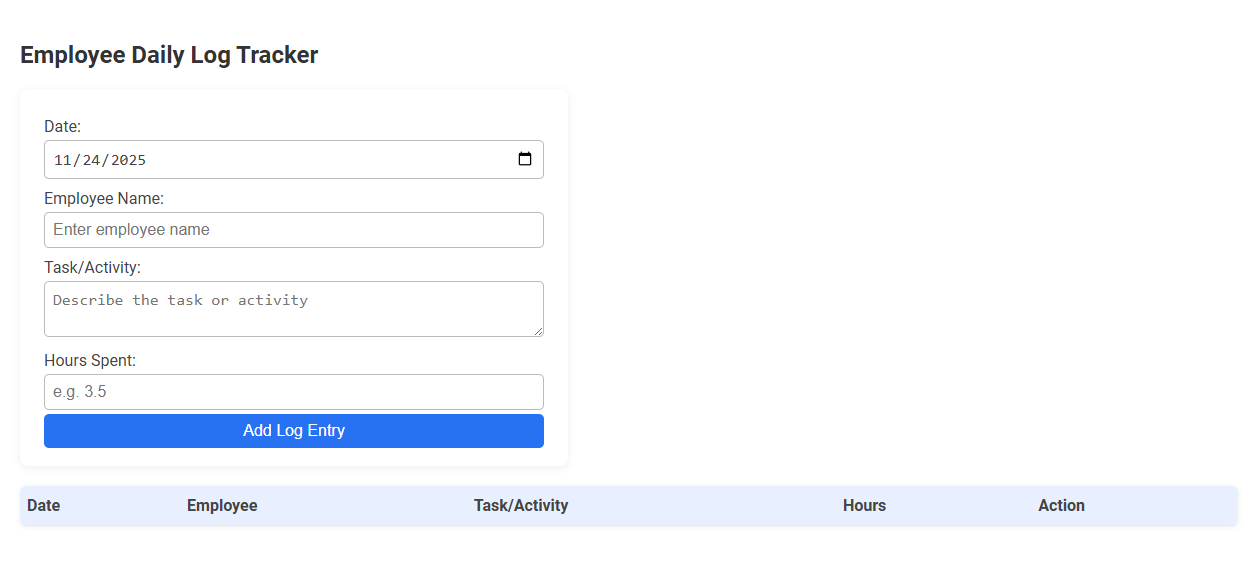 Employee Daily Log Tracker

Date:

11/24/2025

Employee Name:

Enter employee name

Task/Activity:

Describe the task or activity

Hours Spent:

e.g. 3.5

Add Log Entry

| Date | Employee | Task/Activity | Hours | Action |
|---|---|---|---|---|