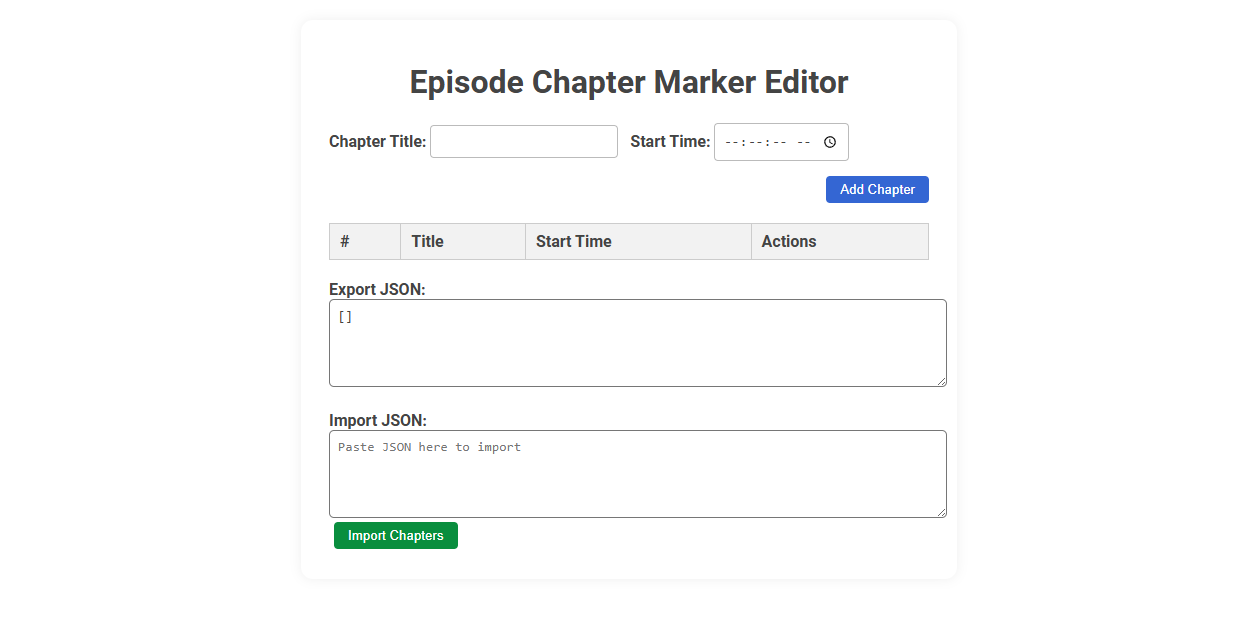 Episode Chapter Marker Editor

Chapter Title: Start Time: --:--:-- --

Add Chapter

| # | Title | Start Time | Actions |
|---|---|---|---|

Export JSON:

[]

Import JSON:

Paste JSON here to import

Import Chapters