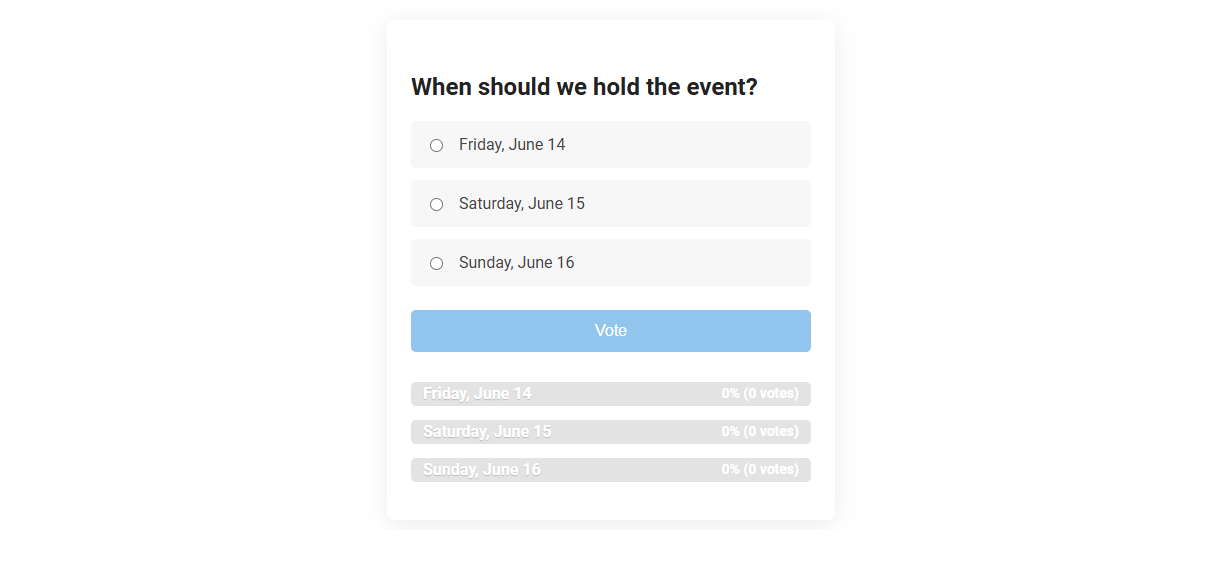 When should we hold the event?

Friday, June 14

Saturday, June 15

Sunday, June 16

Vote

Friday, June 14 0% (0 votes)

Saturday, June 15 0% (0 votes)

Sunday, June 16 0% (0 votes)