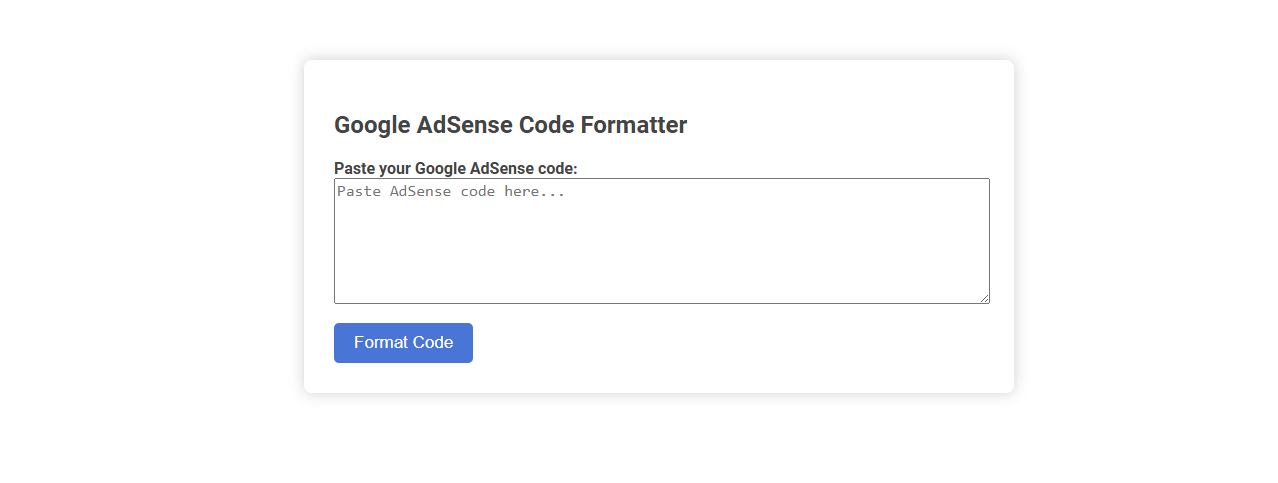 Google AdSense Code Formatter

Paste your Google AdSense code:

Paste AdSense code here...

Format Code