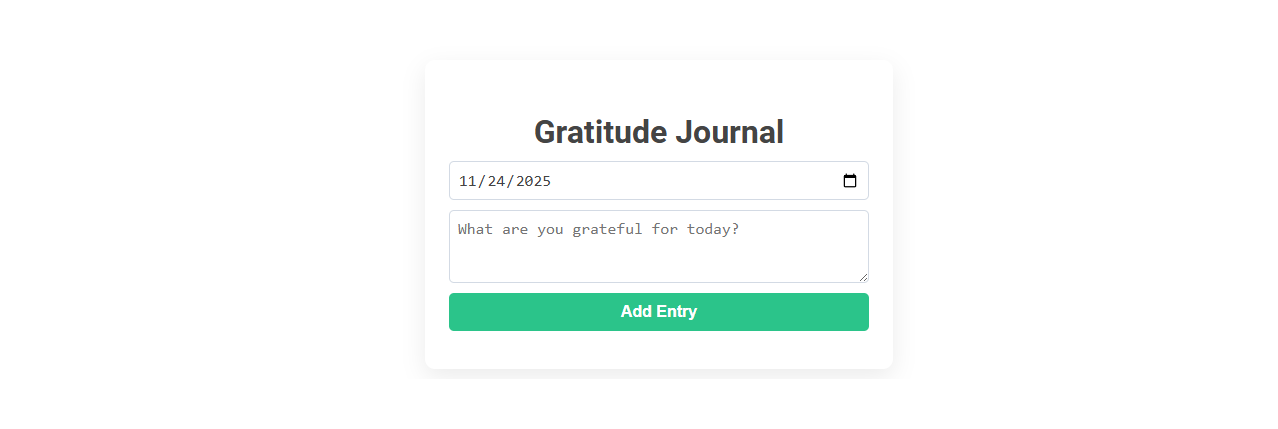 Gratitude Journal

11/24/2025

What are you grateful for today?

Add Entry