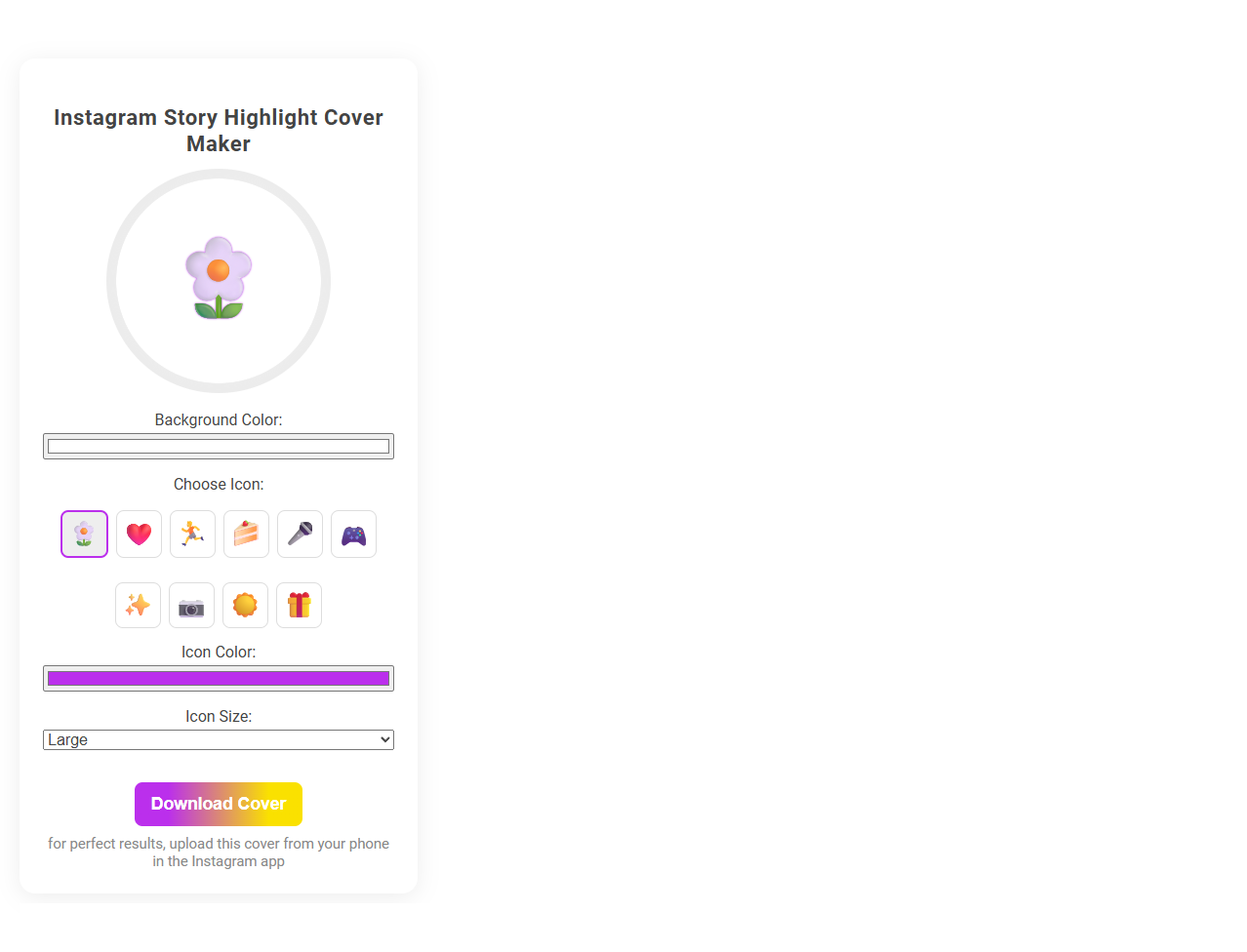 Instagram Story Highlight Cover Maker

Background Color:

Choose Icon:

Icon Color:

Icon Size:

Large

Download Cover

for perfect results, upload this cover from your phone in the Instagram app