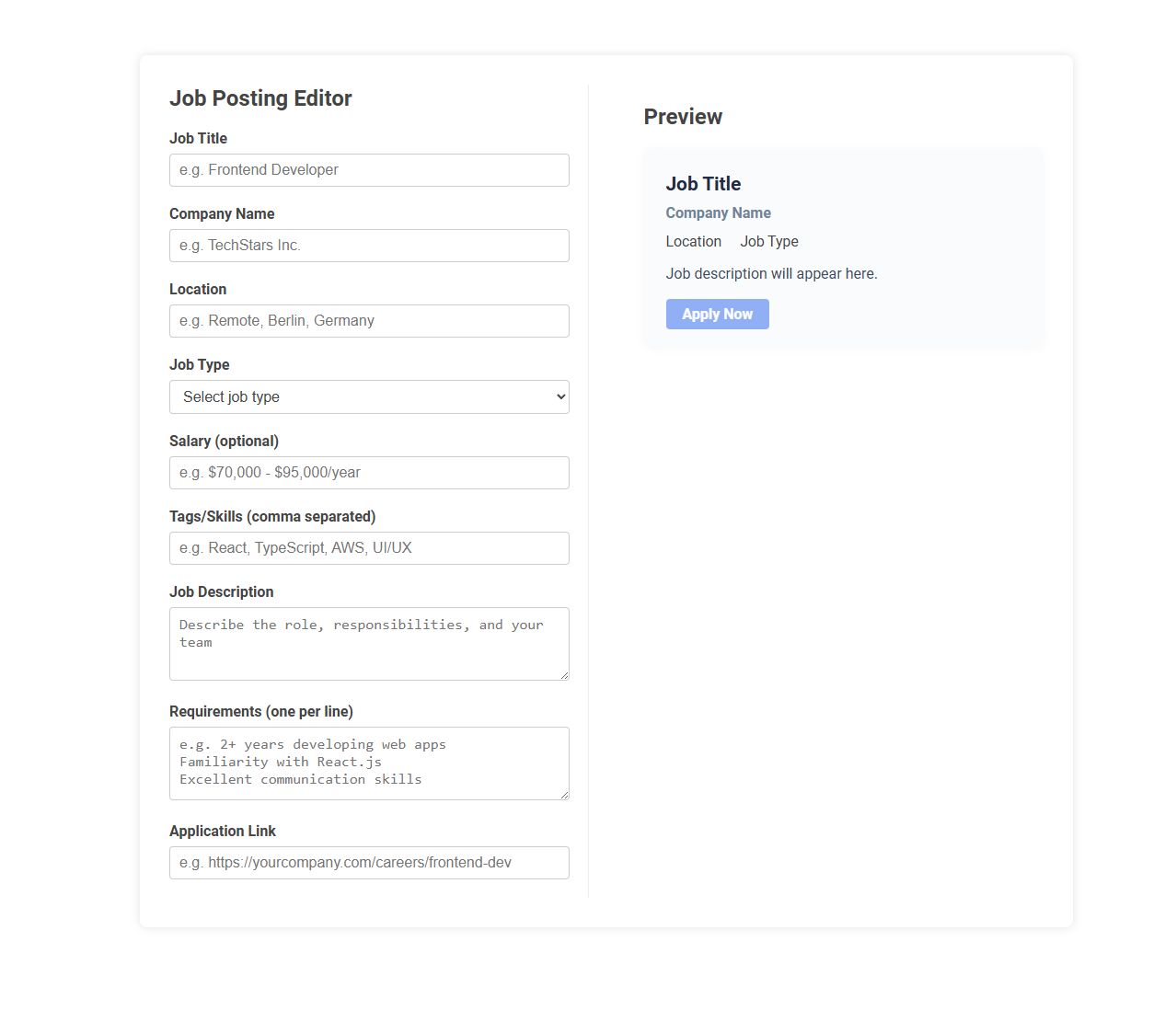 Job Posting Editor

Job Title

e.g. Frontend Developer

Company Name

e.g. TechStars Inc.

Location

e.g. Remote, Berlin, Germany

Job Type

Select job type

Salary (optional)

e.g. $70,000 - $95,000/year

Tags/Skills (comma separated)

e.g. React, TypeScript, AWS, UI/UX

Job Description

Describe the role, responsibilities, and your team

Requirements (one per line)

e.g. 2+ years developing web apps
Familiarity with React.js
Excellent communication skills

Application Link

e.g. https://yourcompany.com/careers/frontend-dev

Preview

Job Title

Company Name

Location Job Type

Job description will appear here.

Apply Now