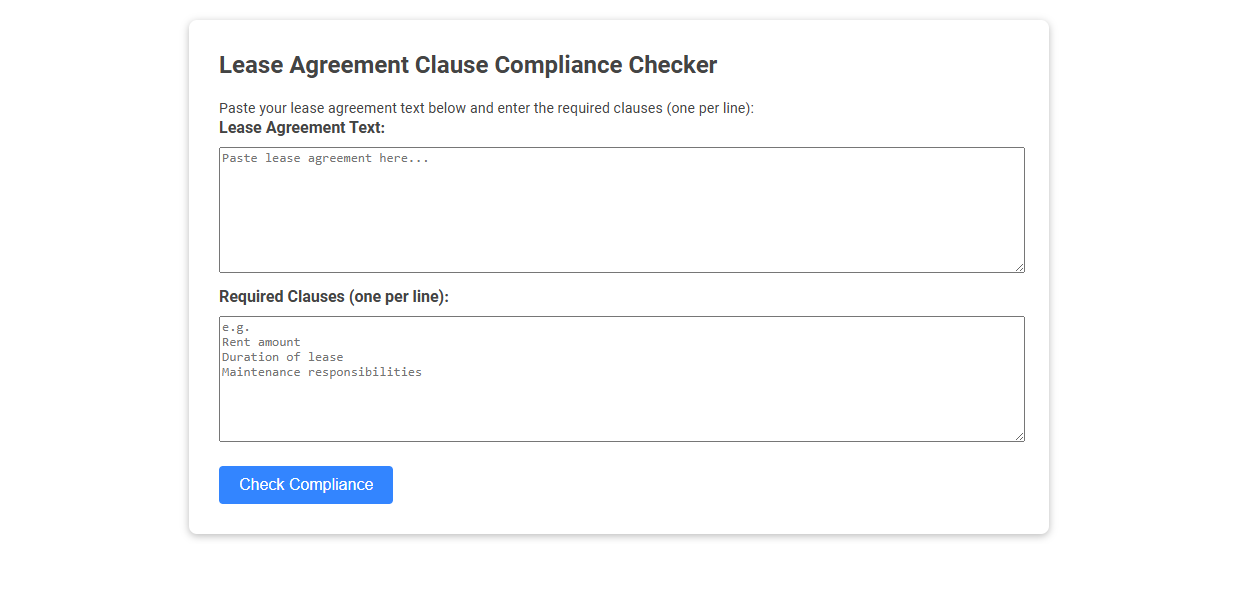 Lease Agreement Clause Compliance Checker

Paste your lease agreement text below and enter the required clauses (one per line):

Lease Agreement Text:

Paste lease agreement here...

Required Clauses (one per line):

e.g.
Rent amount
Duration of lease
Maintenance responsibilities

Check Compliance