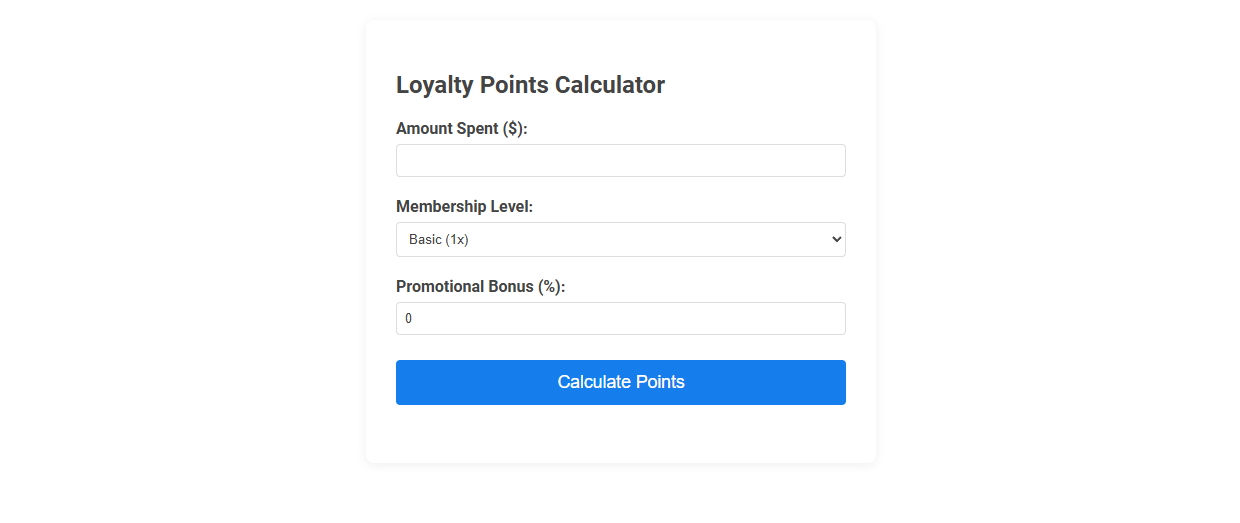 Loyalty Points Calculator

Amount Spent ($):

Membership Level:

Basic (1x)

Promotional Bonus (%):

0

Calculate Points