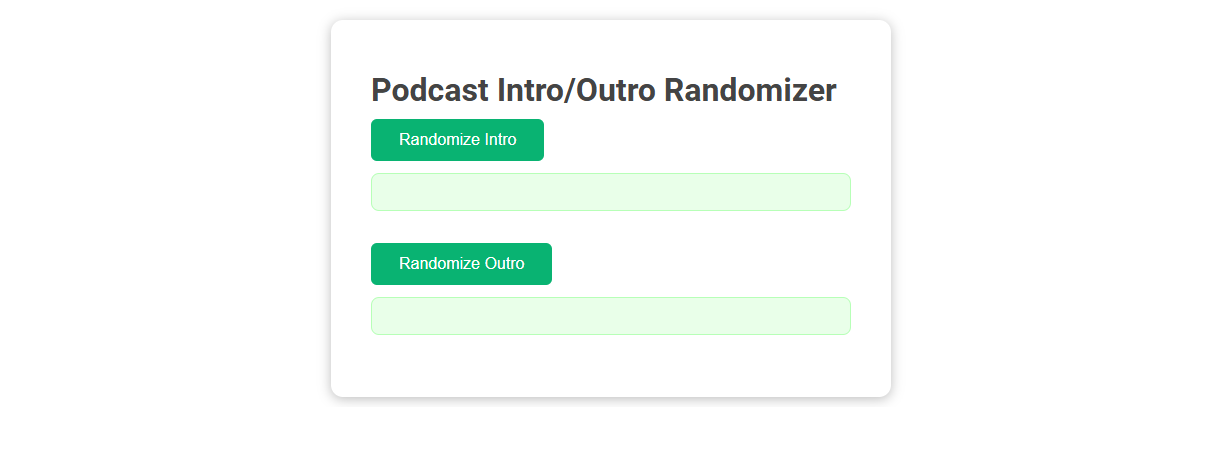 Podcast Intro/Outro Randomizer

Randomize Intro

Randomize Outro