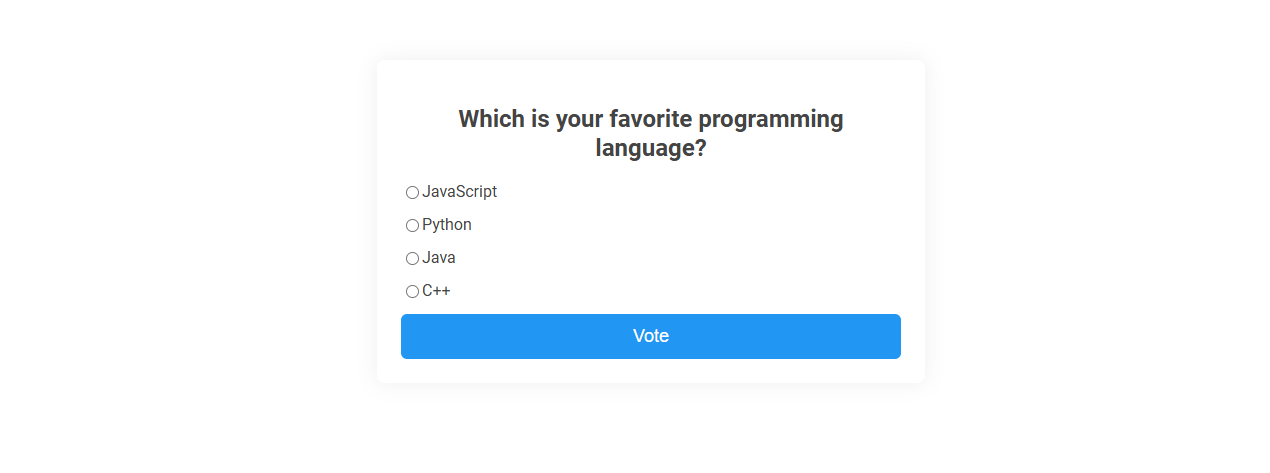 Which is your favorite programming language?

JavaScript
Python
Java
C++

Vote