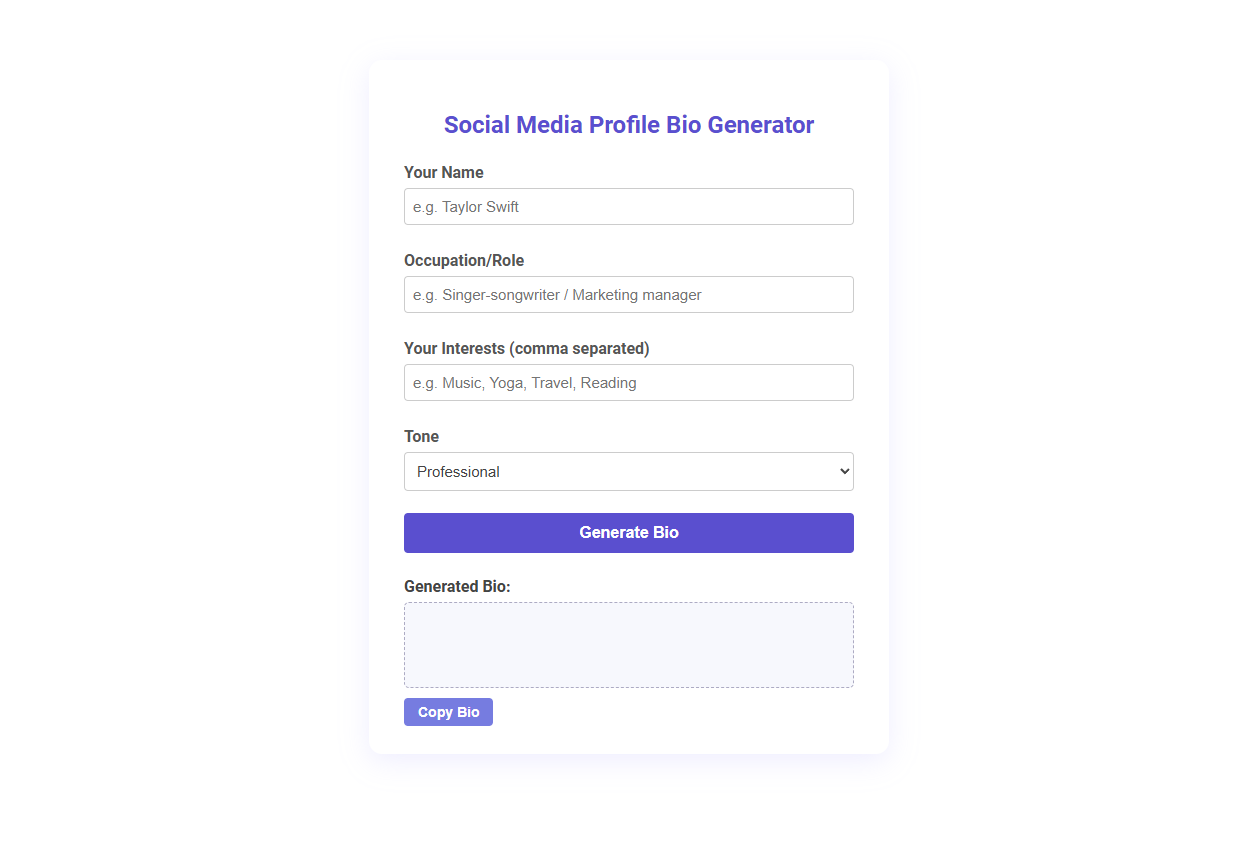 Social Media Profile Bio Generator

Your Name

e.g. Taylor Swift

Occupation/Role

e.g. Singer-songwriter / Marketing manager

Your Interests (comma separated)

e.g. Music, Yoga, Travel, Reading

Tone

Professional

Generate Bio

Generated Bio:

Copy Bio